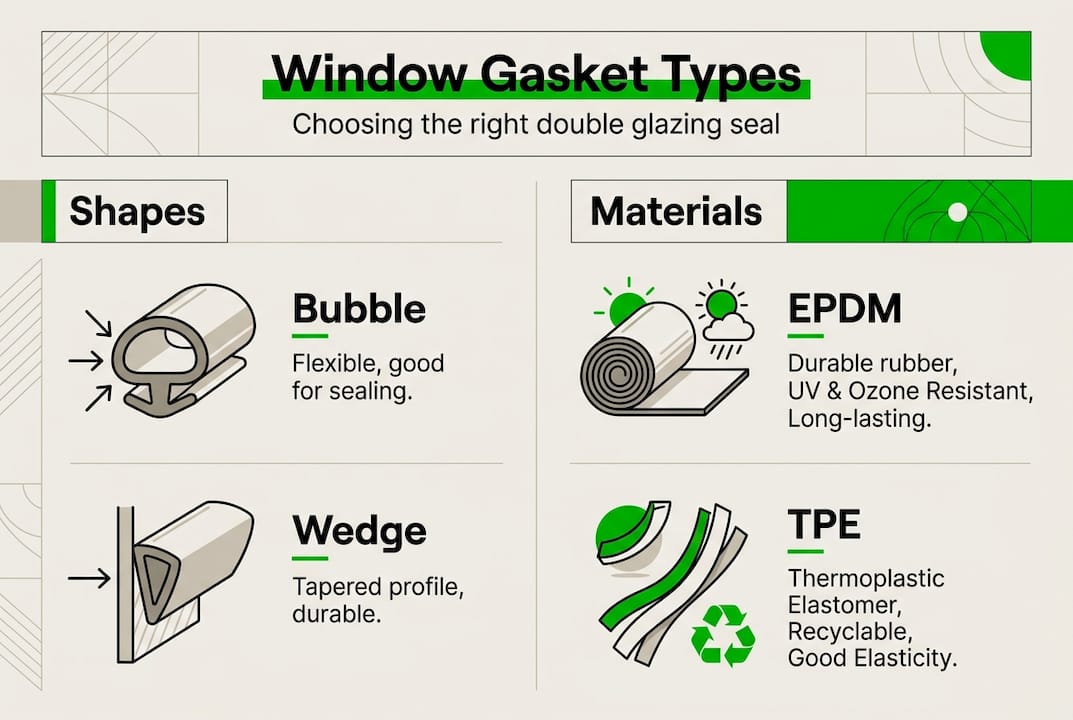 Window Gasket Types

Choosing the right double glazing seal

Shapes

Bubble

Flexible, good for sealing.

Wedge

Tapered profile, durable.

Materials

EPDM

Durable rubber, UV & Ozone Resistant, Long-lasting.

TPE

Thermoplastic Elastomer, Recyclable, Good Elasticity.