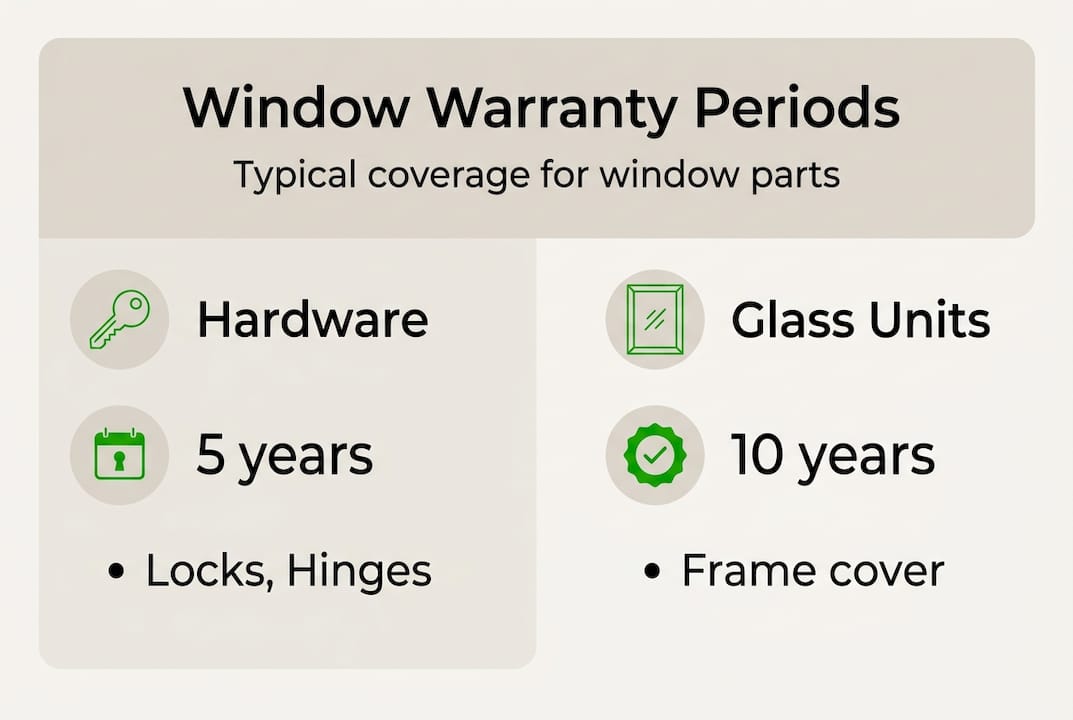 Window Warranty Periods

Typical coverage for window parts

Hardware

5 years

• Locks, Hinges

Glass Units

10 years

• Frame cover