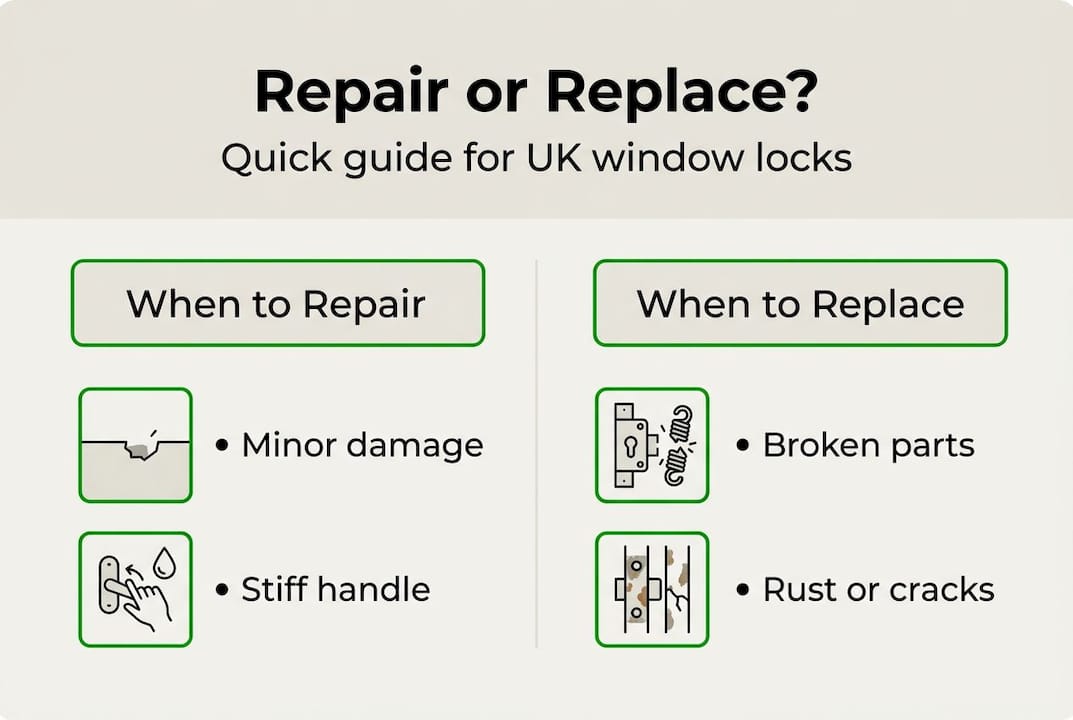 Repair or Replace?
Quick guide for UK window locks

When to Repair

• Minor damage

• Stiff handle

When to Replace

• Broken parts

• Rust or cracks