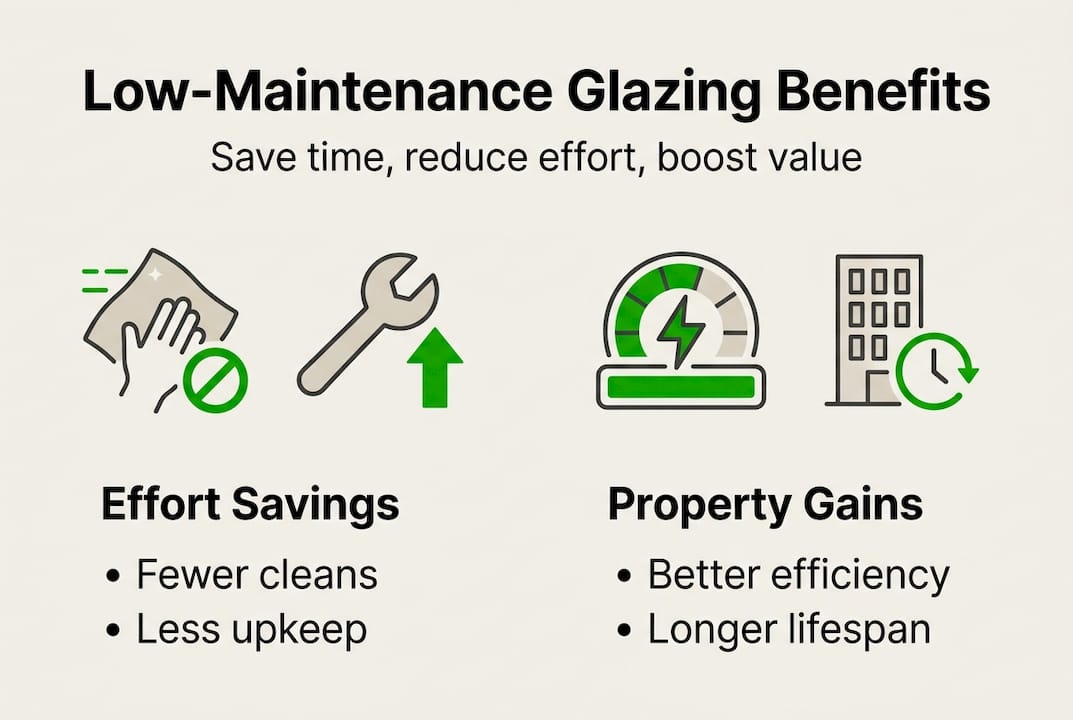 Low-Maintenance Glazing Benefits

Save time, reduce effort, boost value

Effort Savings

• Fewer cleans
• Less upkeep

Property Gains

• Better efficiency
• Longer lifespan