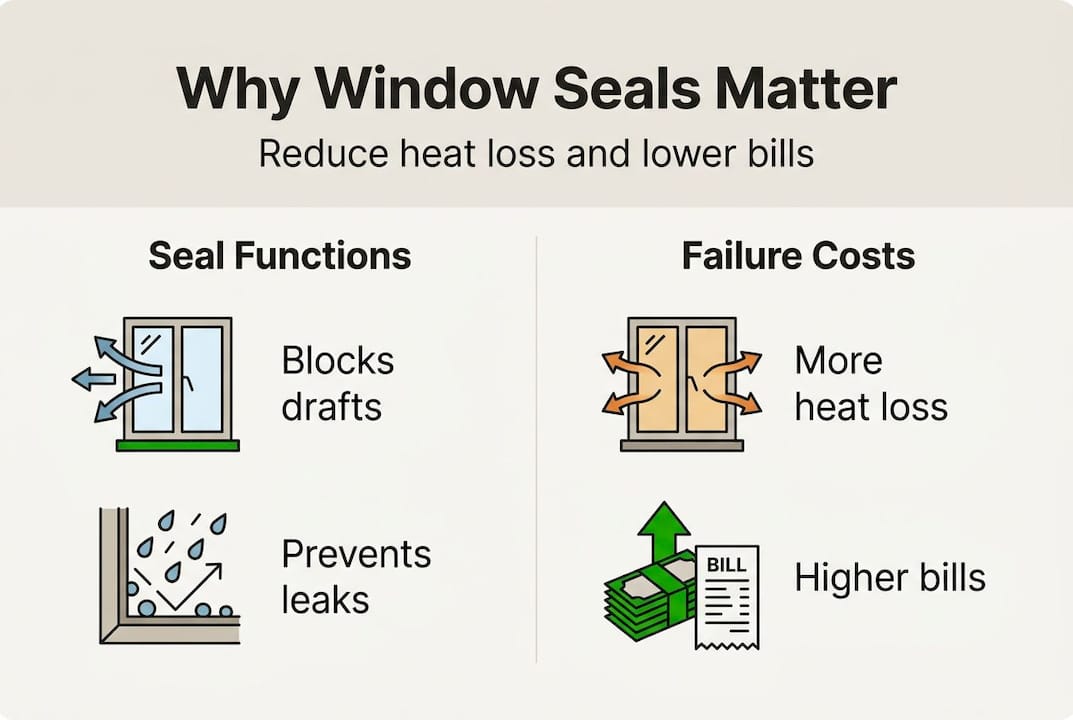 Why Window Seals Matter

Reduce heat loss and lower bills

Seal Functions

Blocks drafts

Prevents leaks

Failure Costs

More heat loss

BILL

Higher bills