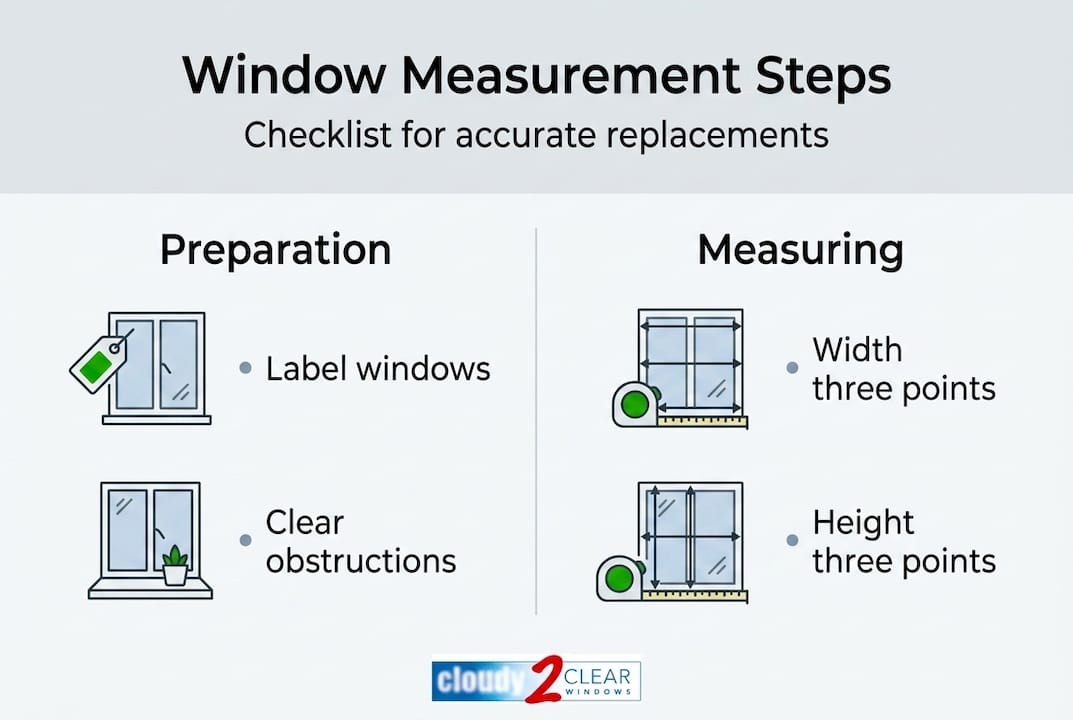 Window Measurement Steps

Checklist for accurate replacements

Preparation

• Label windows

• Clear obstructions

Measuring

• Width three points

• Height three points

cloudy 2 CLEAR WINDOWS