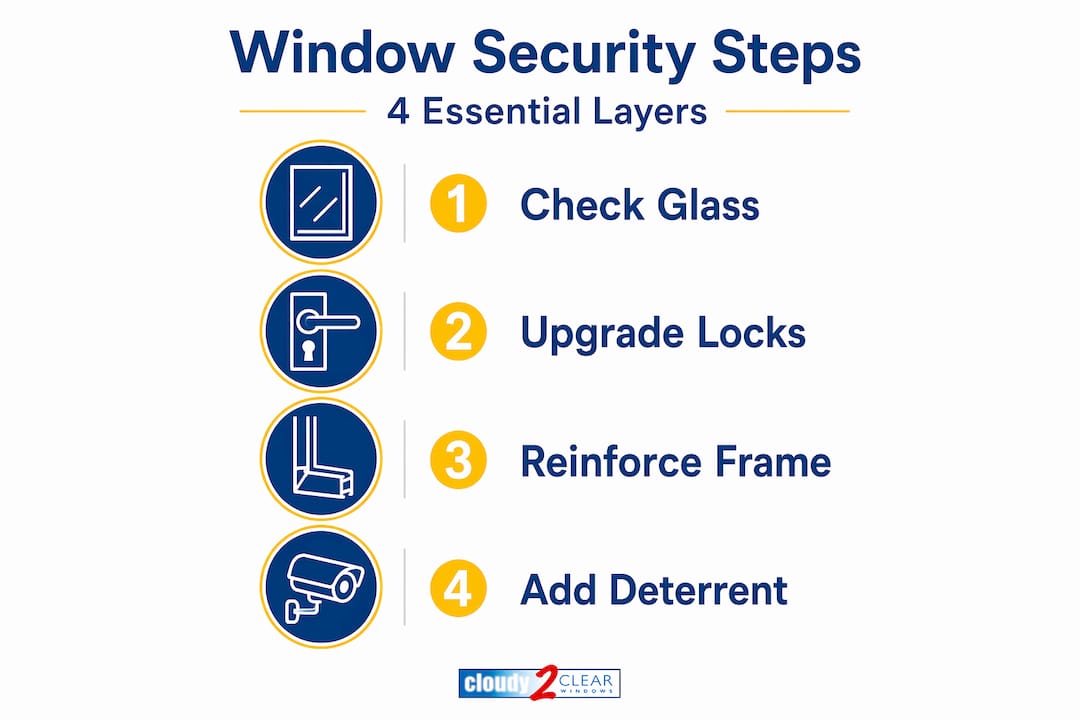 Window Security Steps

4 Essential Layers

1 Check Glass

2 Upgrade Locks

3 Reinforce Frame

4 Add Deterrent

cloudy 2 CLEAR WINDOWS