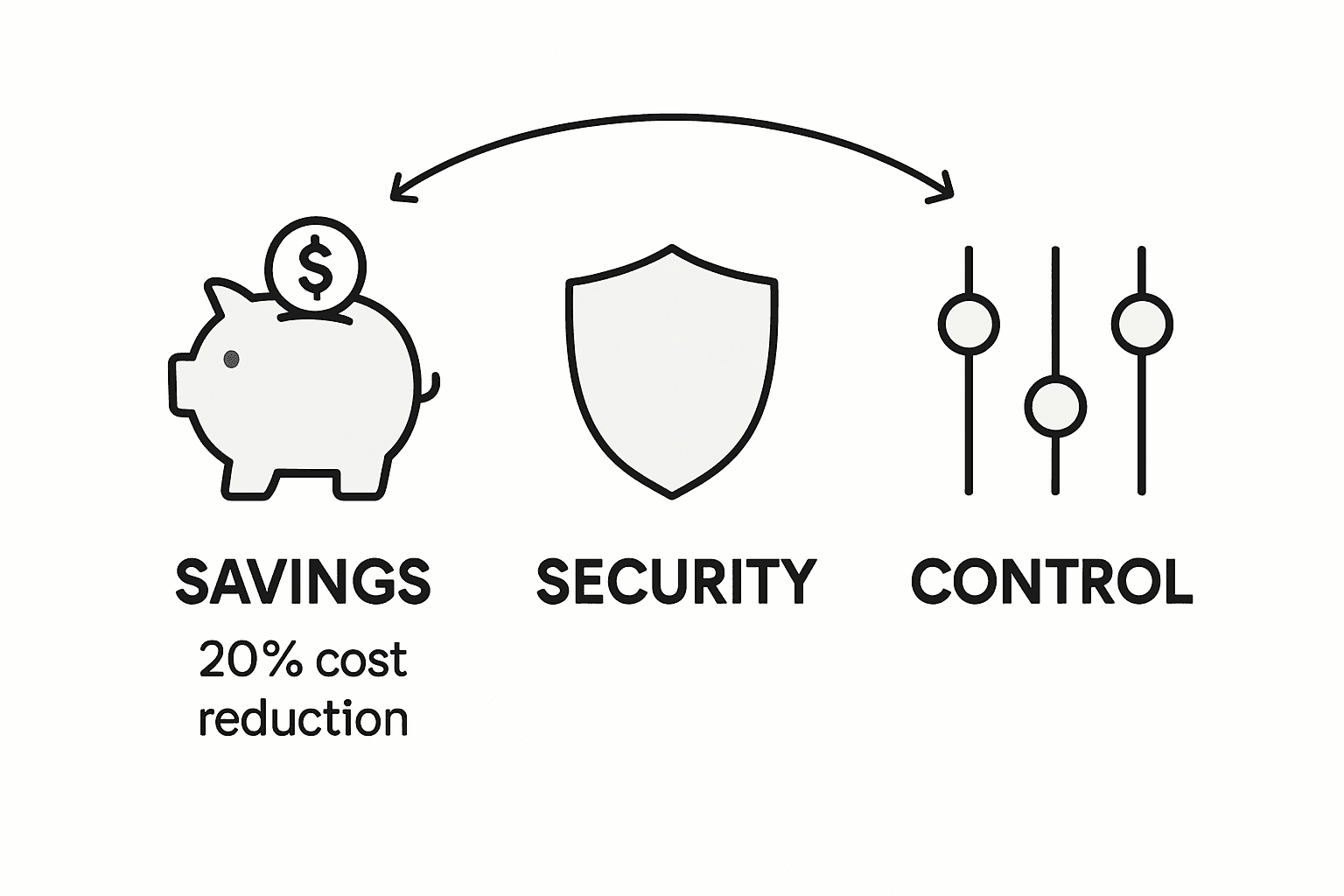 $

SAVINGS

20% cost reduction

SECURITY

CONTROL