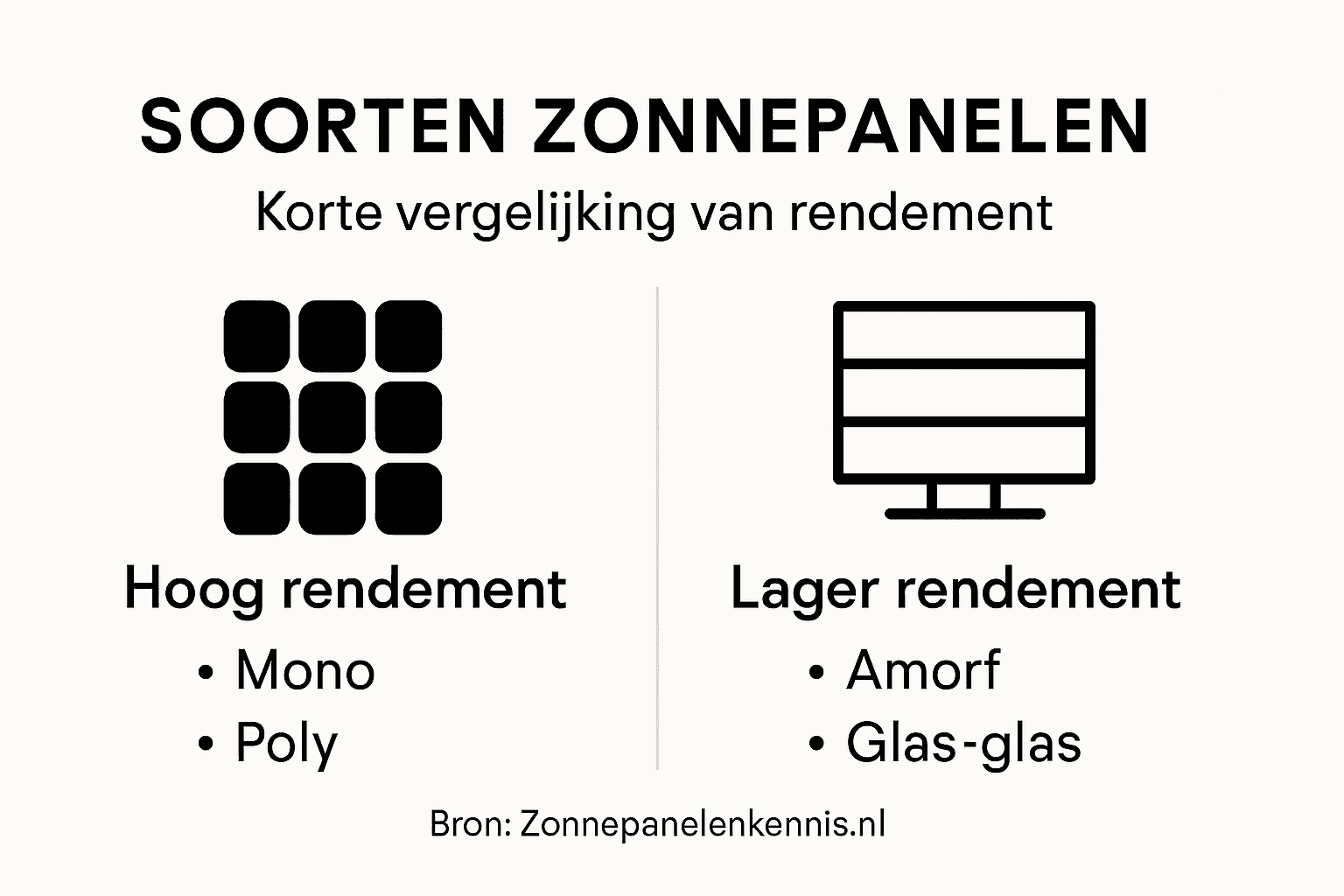 SOORTEN ZONNEPANELEN

Korte vergelijking van rendement

Hoog rendement

• Mono
• Poly

Lager rendement

• Amorf
• Glas-glas

Bron: Zonnepanelenkennis.nl