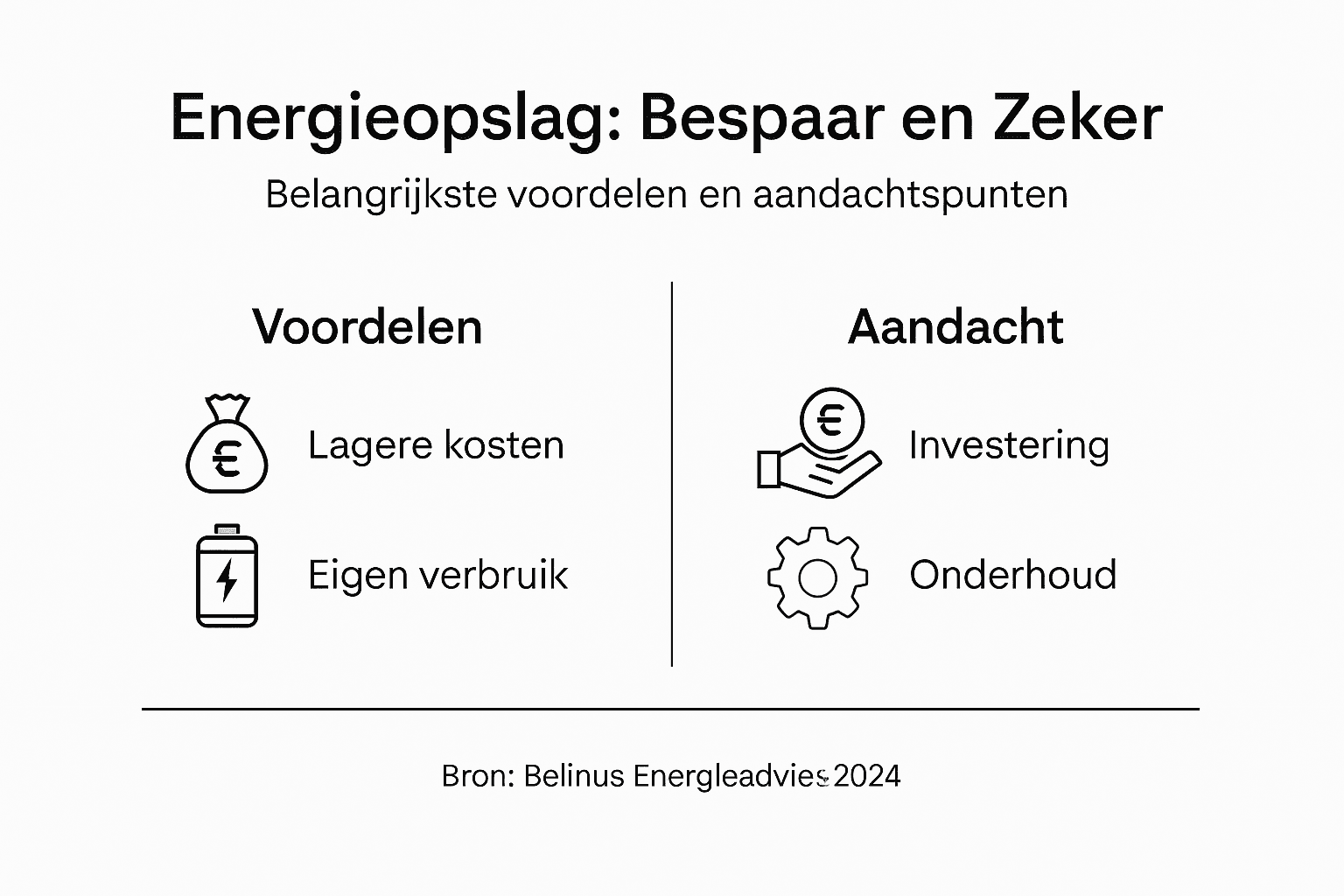 Energieopslag: Bespaar en Zeker

Belangrijkste voordelen en aandachtspunten

Voordelen

Lagere kosten

Eigen verbruik

Aandacht

Investering

Onderhoud

Bron: Belinus Energleadvies 2024