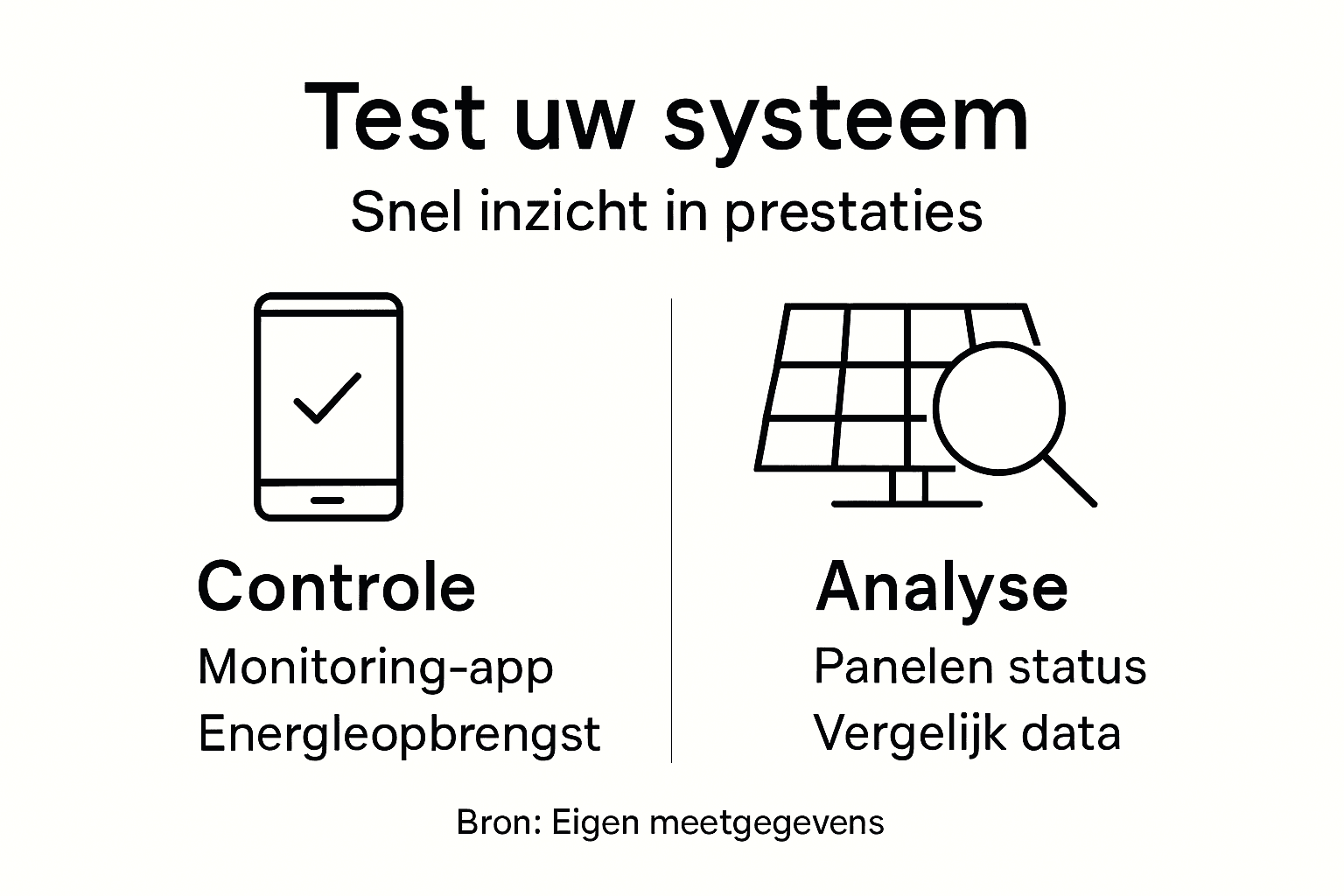 Test uw systeem

Snel inzicht in prestaties

Controle

Monitoring-app
Energleopbrengst

Analyse

Panelen status
Vergelijk data

Bron: Eigen meetgegevens