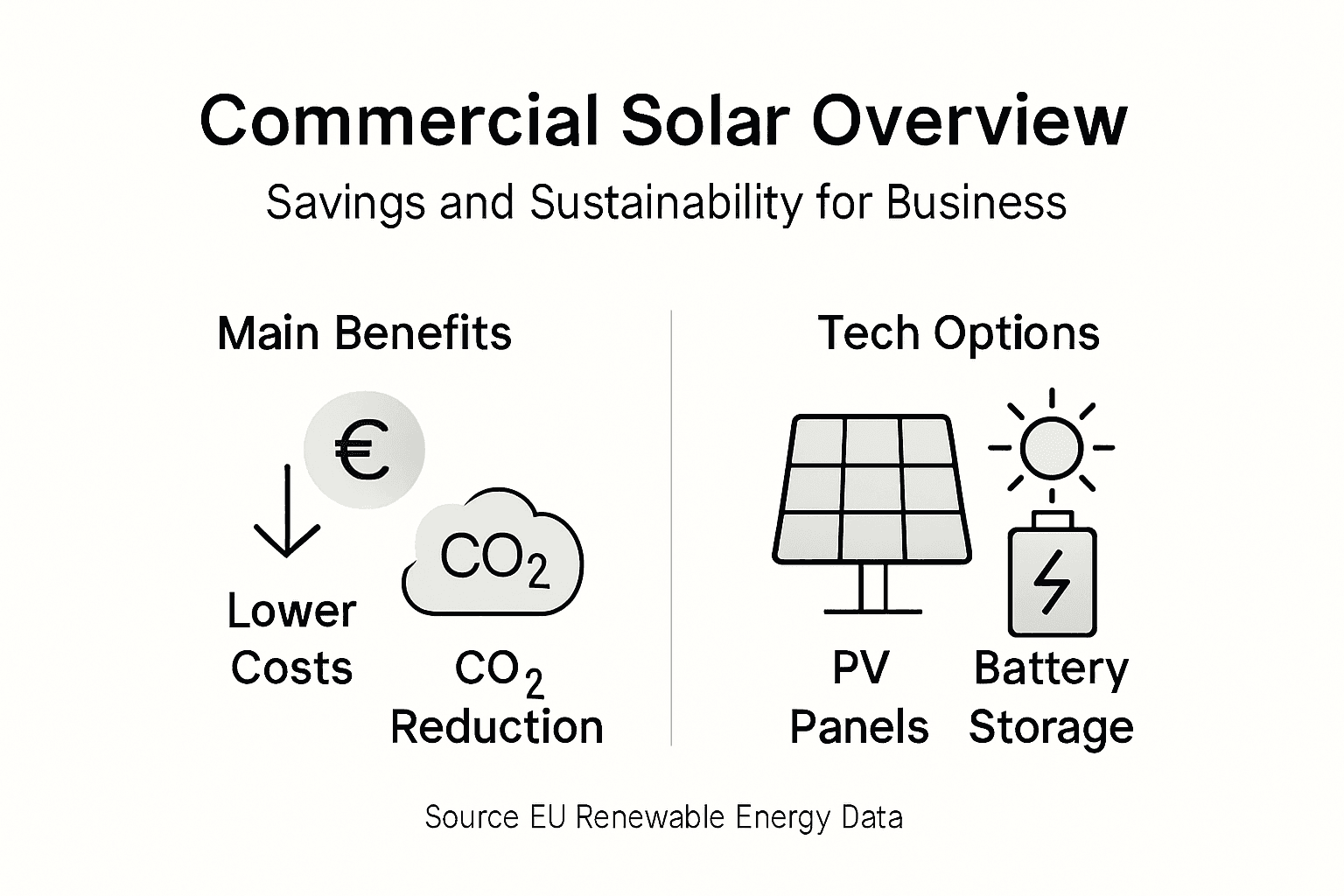 Commercial Solar Overview

Savings and Sustainability for Business

Main Benefits

€

$CO_2$

Lower Costs

$CO_2$ Reduction

Tech Options

PV Panels

Battery Storage

Source EU Renewable Energy Data