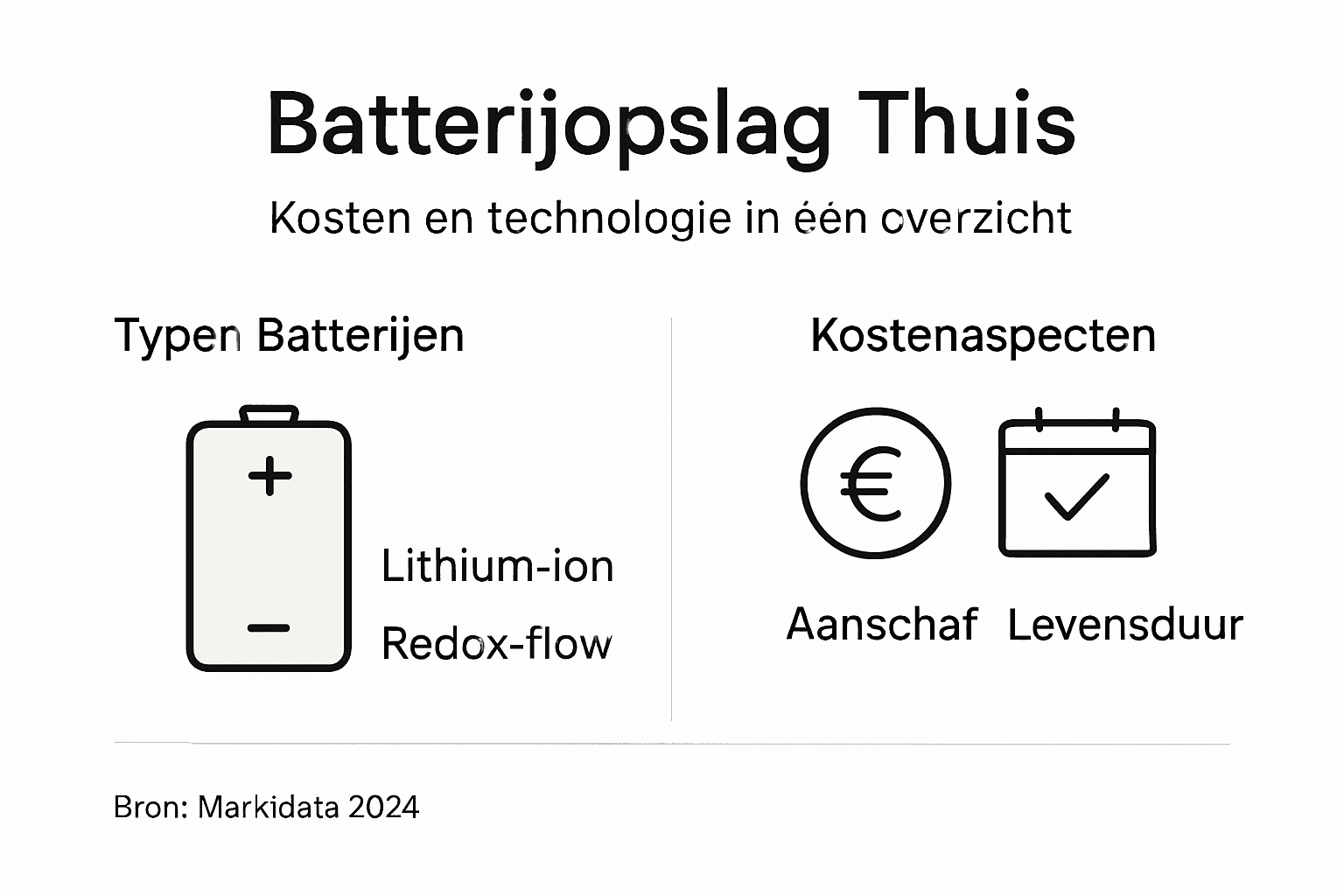 Batterijopslag Thuis

Kosten en technologie in één overzicht

Typen Batterijen

+

−

Lithium-ion

Redox-flow

Kostenaspecten

€

Aanschaf

Levensduur

Bron: Markidata 2024