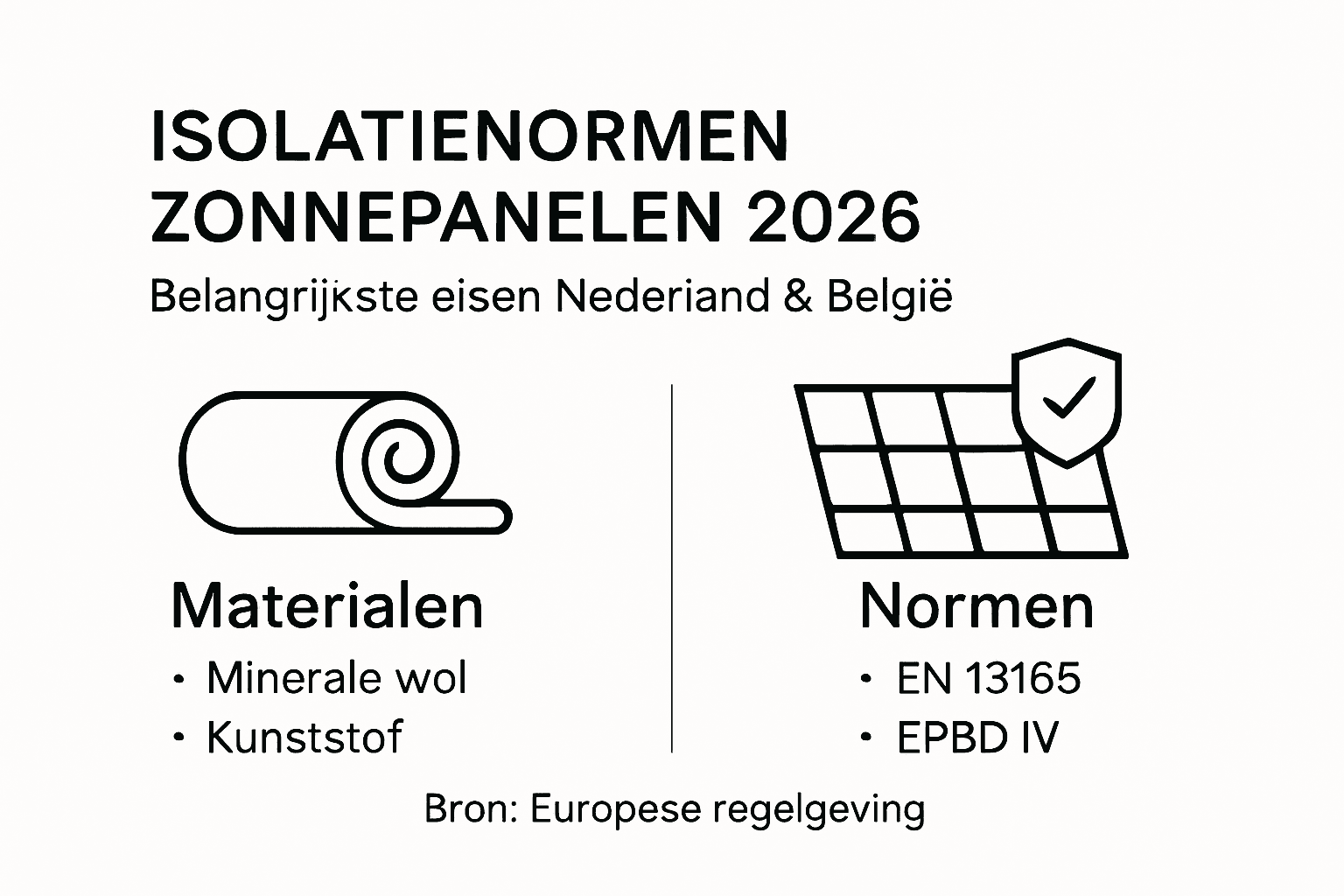 ISOLATIENORMEN ZONNEPANELEN 2026

Belangrijkste eisen Nederiand & België

Materialen
• Minerale wol
• Kunststof

Normen
• EN 13165
• EPBD IV

Bron: Europese regelgeving