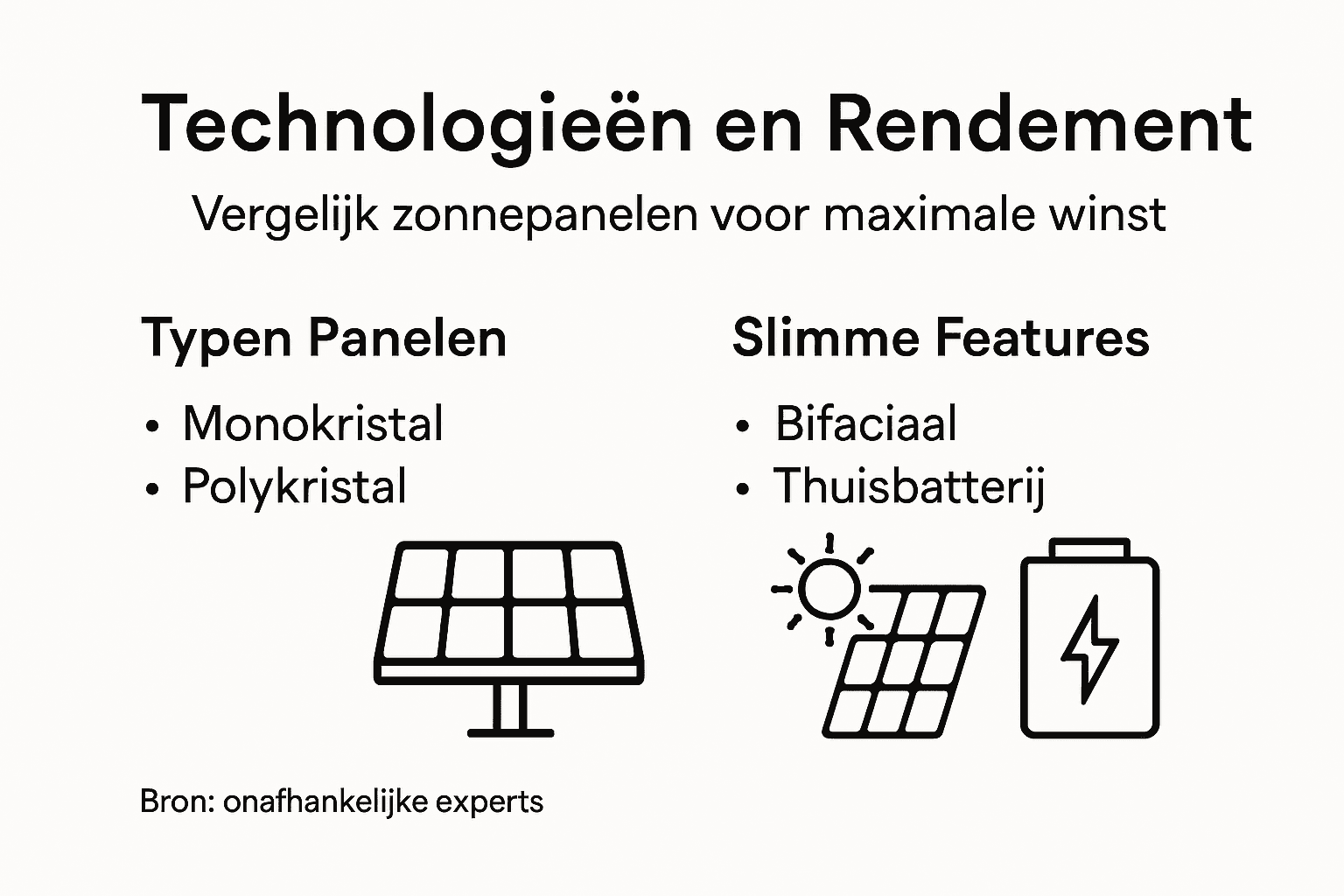 Technologieën en Rendement

Vergelijk zonnepanelen voor maximale winst

Typen Panelen

• Monokristal
• Polykristal

Slimme Features

• Bifaciaal
• Thuisbatterij

Bron: onafhankelijke experts