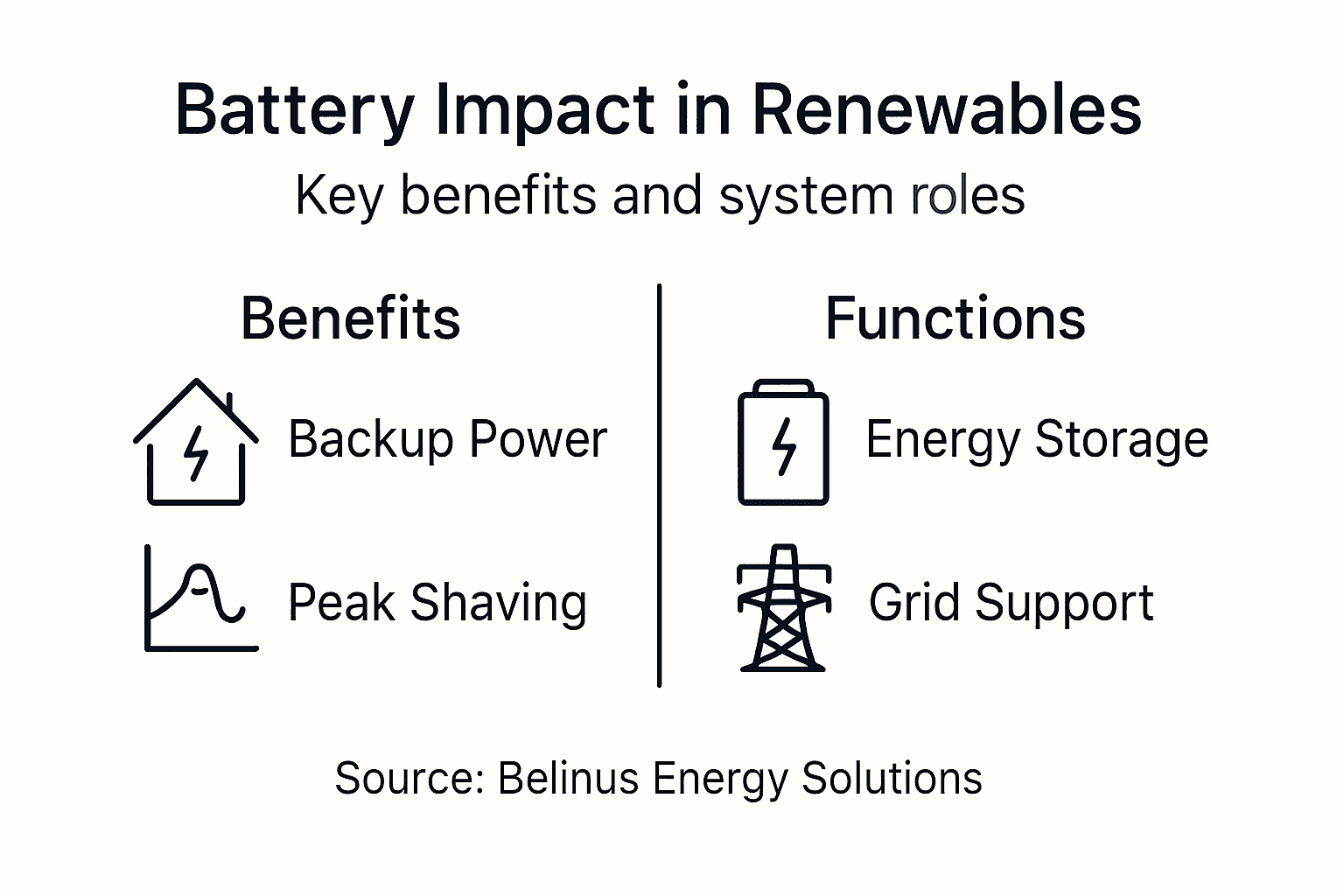 Battery Impact in Renewables

Key benefits and system roles

Benefits

Backup Power

Peak Shaving

Functions

Energy Storage

Grid Support

Source: Belinus Energy Solutions