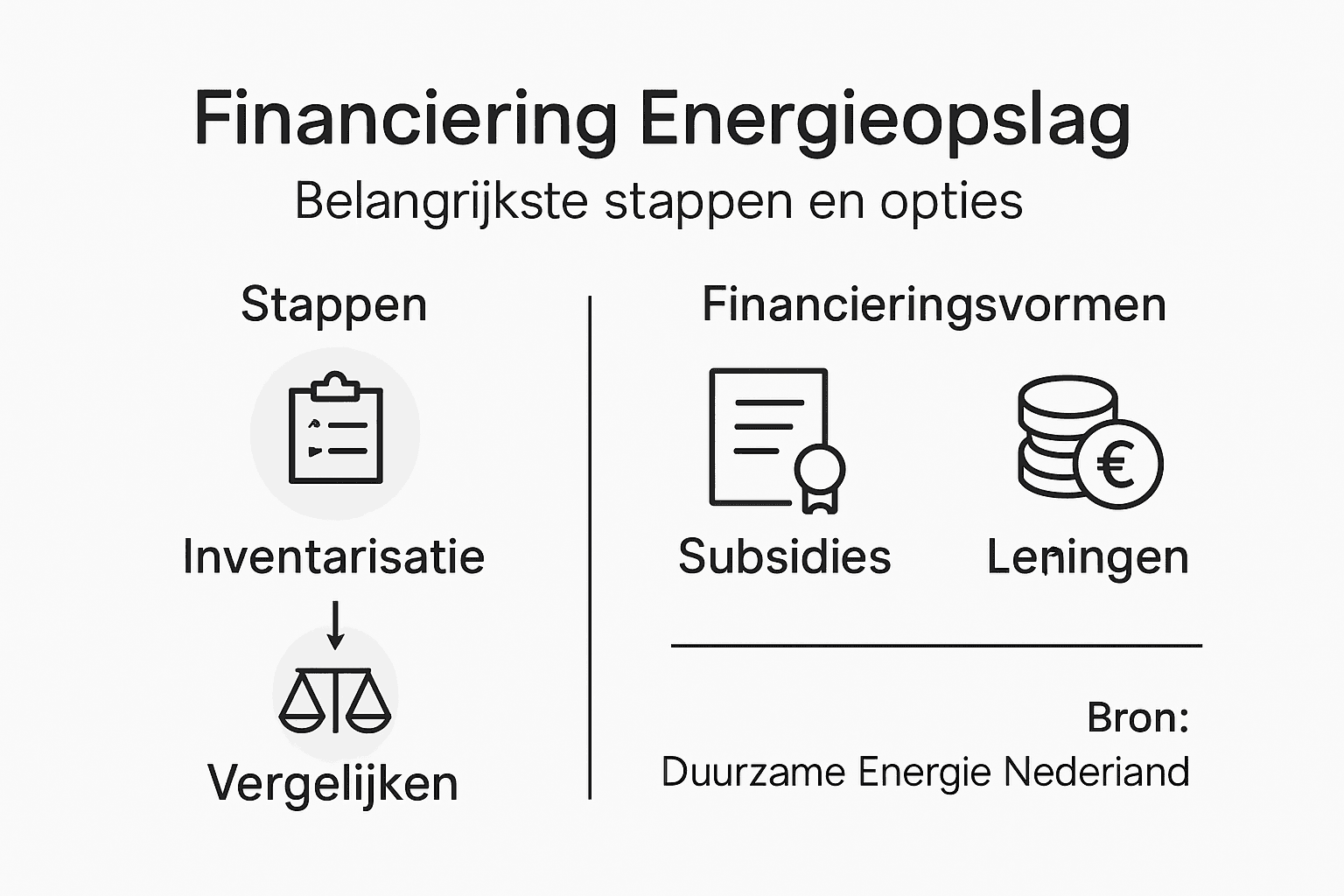 Financiering Energieopslag
Belangrijkste stappen en opties

Stappen

Inventarisatie

Vergelijken

Financieringsvormen

Subsidies

Leningen

Bron:
Duurzame Energie Nederiand