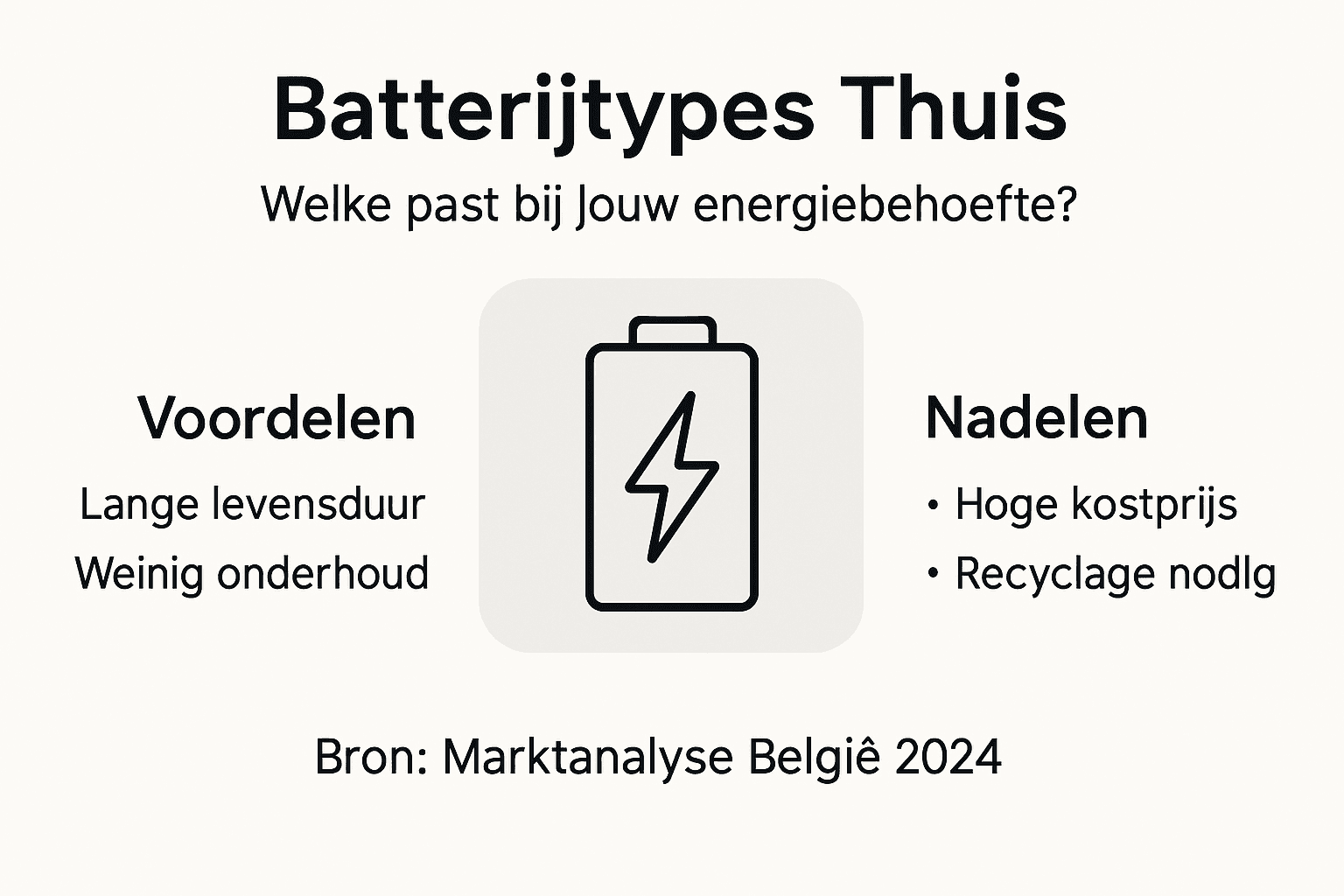 Batterijtypes Thuis

Welke past bij Jouw energiebehoefte?

Voordelen

Lange levensduur

Weinig onderhoud

Nadelen

• Hoge kostprijs

• Recyclage nodlg

Bron: Marktanalyse Belgiê 2024