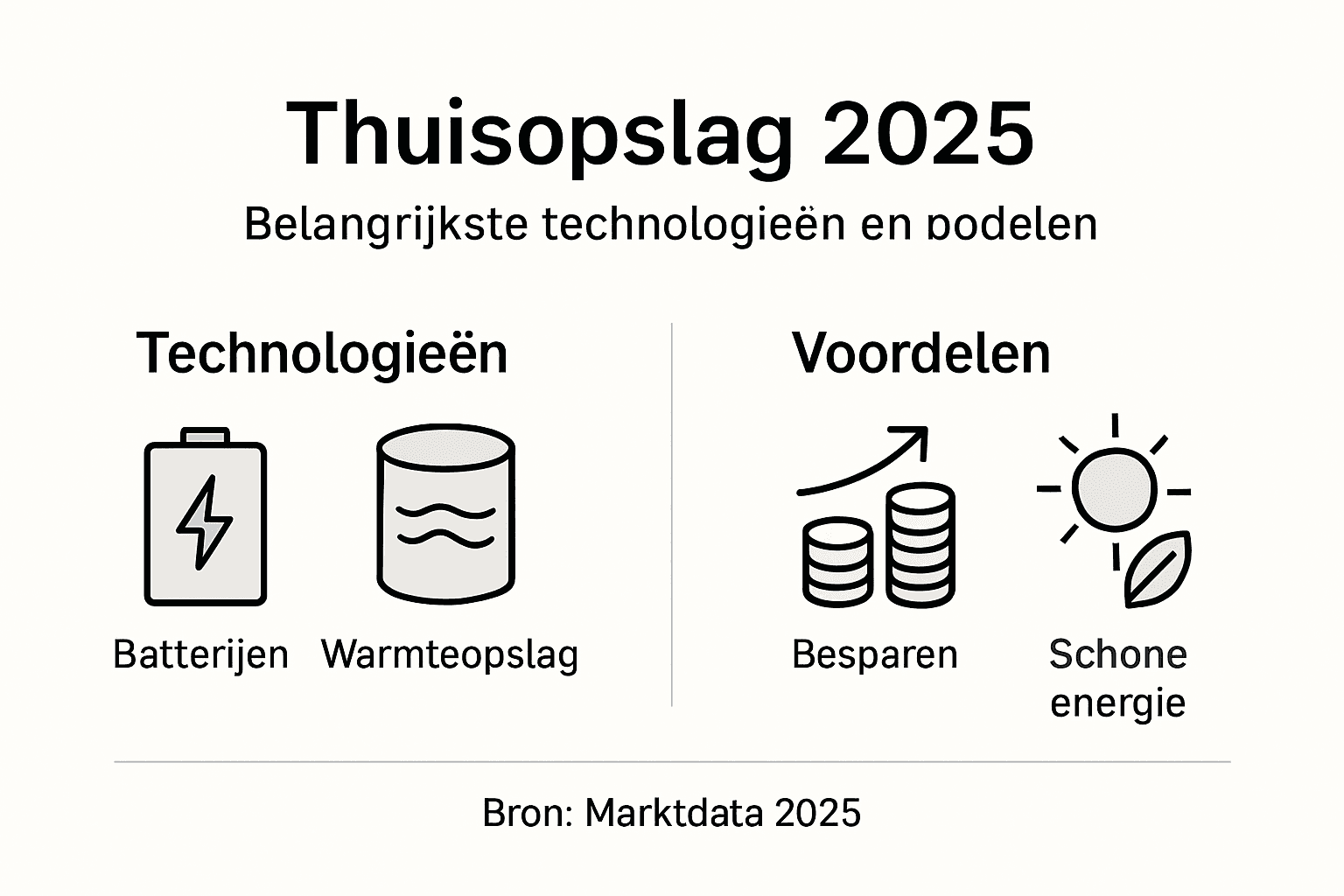 Thuisopslag 2025

Belangrijkste technologieën en podelen

Technologieën

Batterijen

Warmteopslag

Voordelen

Besparen

Schone energie

Bron: Marktdata 2025