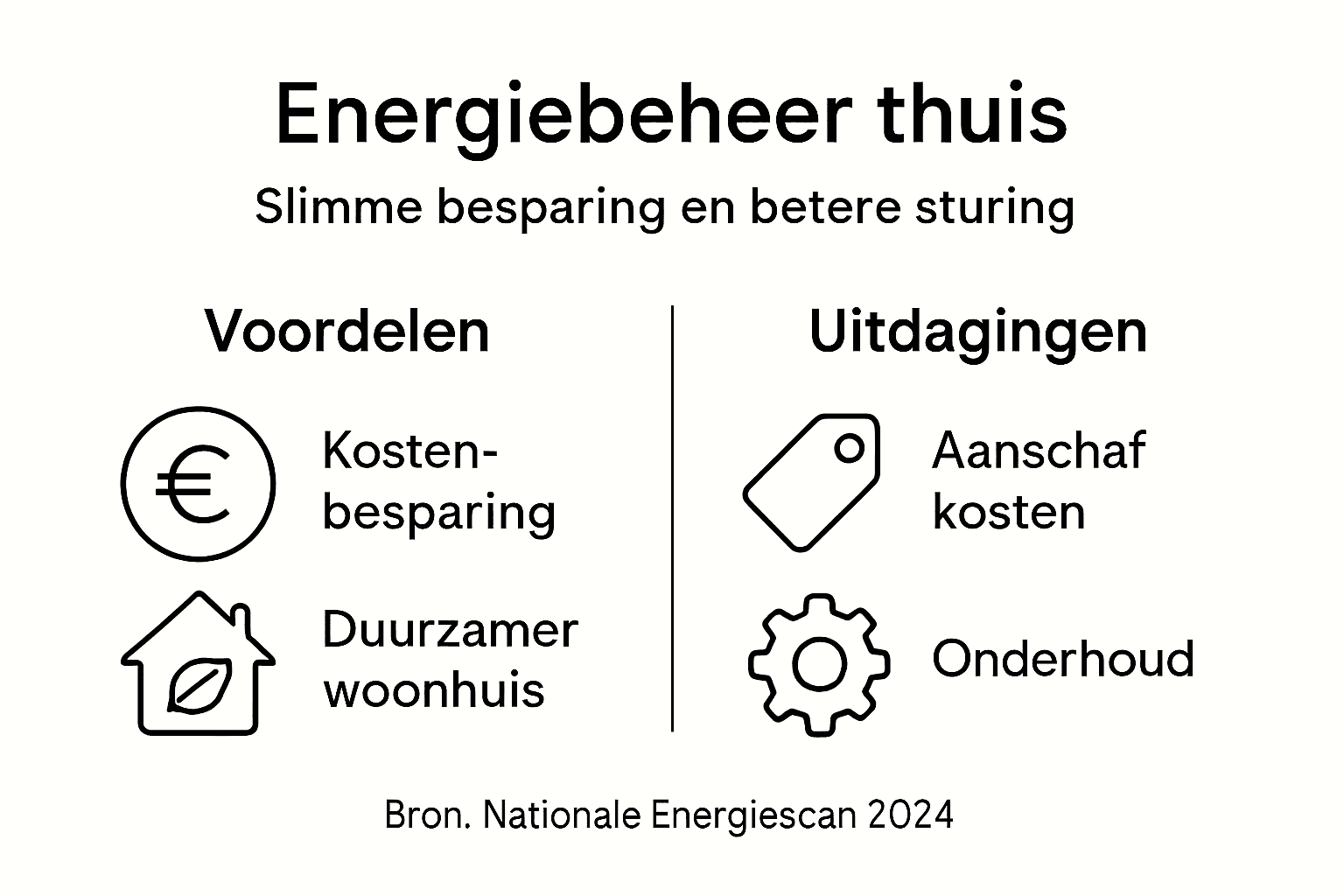 Energiebeheer thuis

Slimme besparing en betere sturing

Voordelen

Kostenbesparing

Duurzamer woonhuis

Uitdagingen

Aanschaf kosten

Onderhoud

Bron. Nationale Energiescan 2024