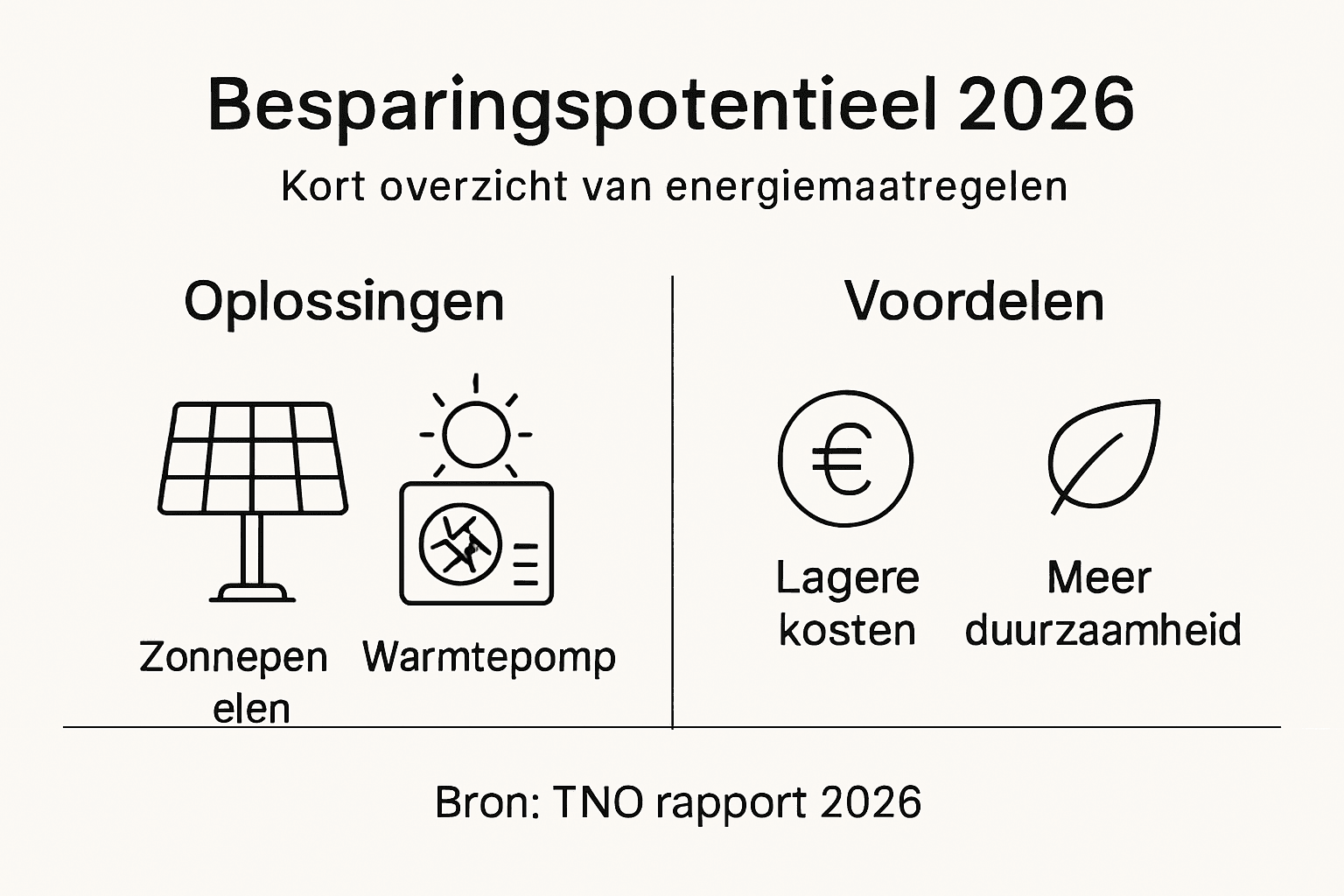 Besparingspotentieel 2026

Kort overzicht van energiemaatregelen

Oplossingen

Zonnepen elen

Warmtepomp

Voordelen

€

Lagere kosten

Meer duurzaamheid

Bron: TNO rapport 2026