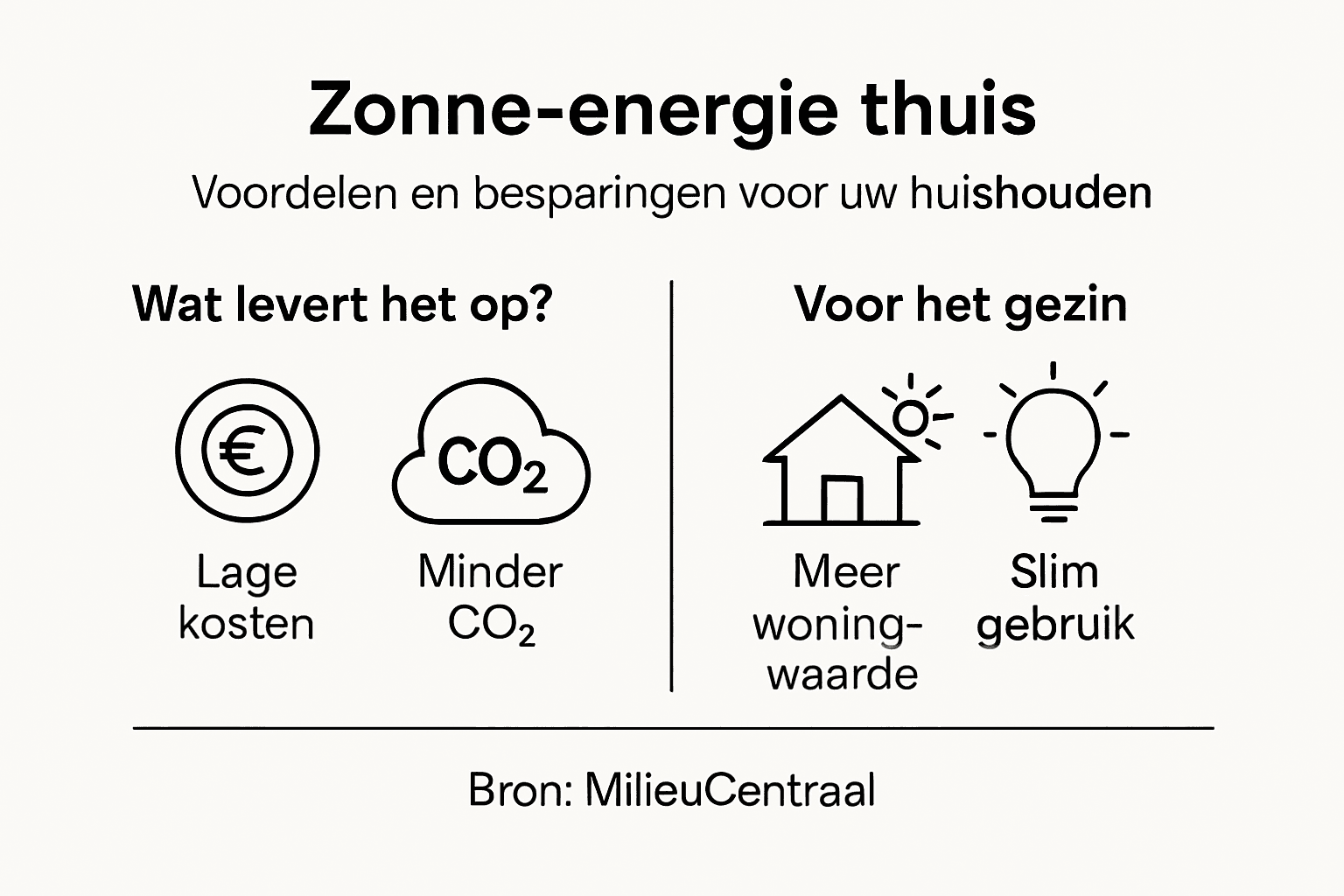 Zonne-energie thuis

Voordelen en besparingen voor uw huishouden

Wat levert het op?

€

$CO_2$

Lage kosten

Minder $CO_2$

Voor het gezin

Meer woningwaarde

Slim gebruik

Bron: MilieuCentraal