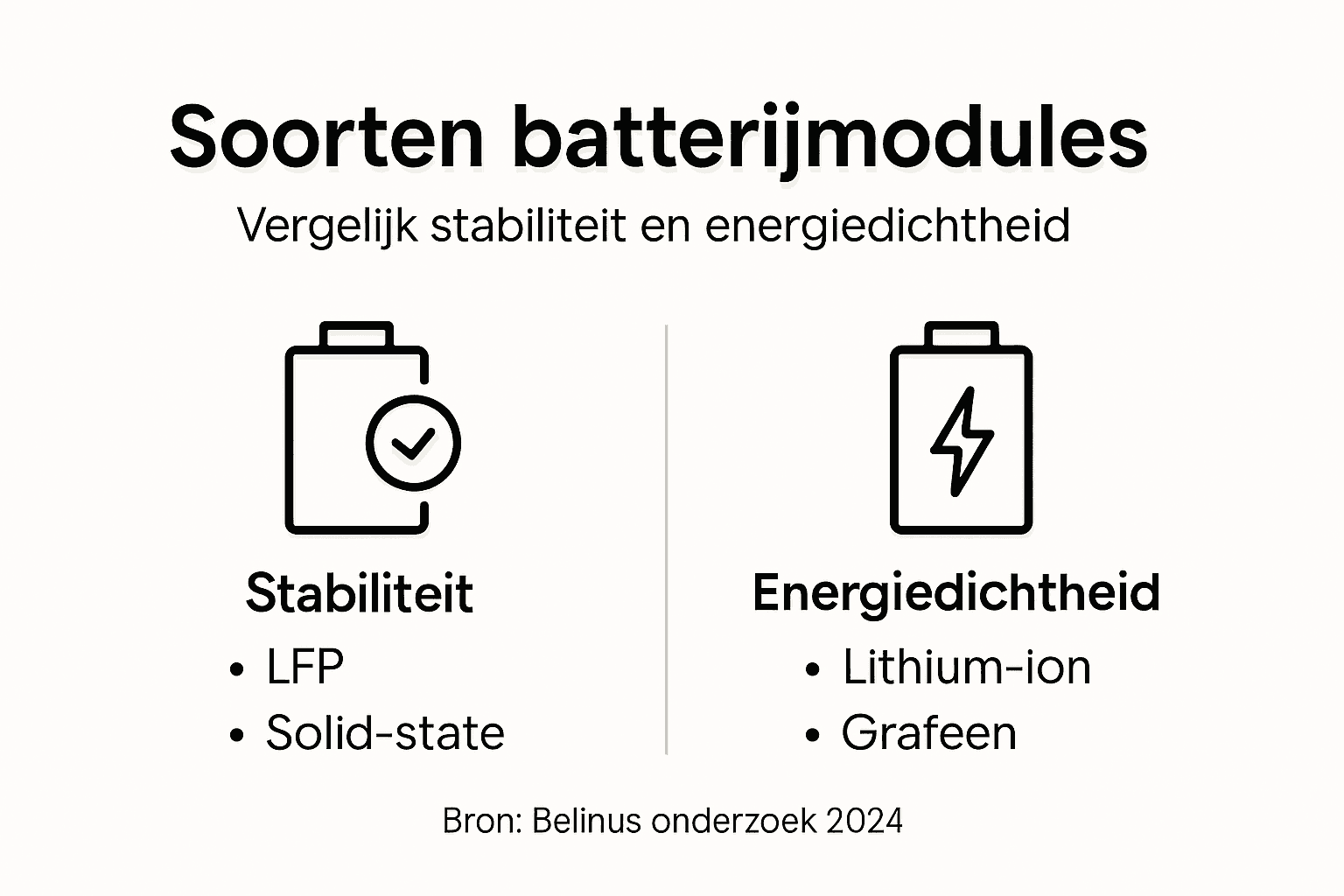 Soorten batterijmodules

Vergelijk stabiliteit en energiedichtheid

Stabiliteit

• LFP
• Solid-state

Energiedichtheid

• Lithium-ion
• Grafeen

Bron: Belinus onderzoek 2024