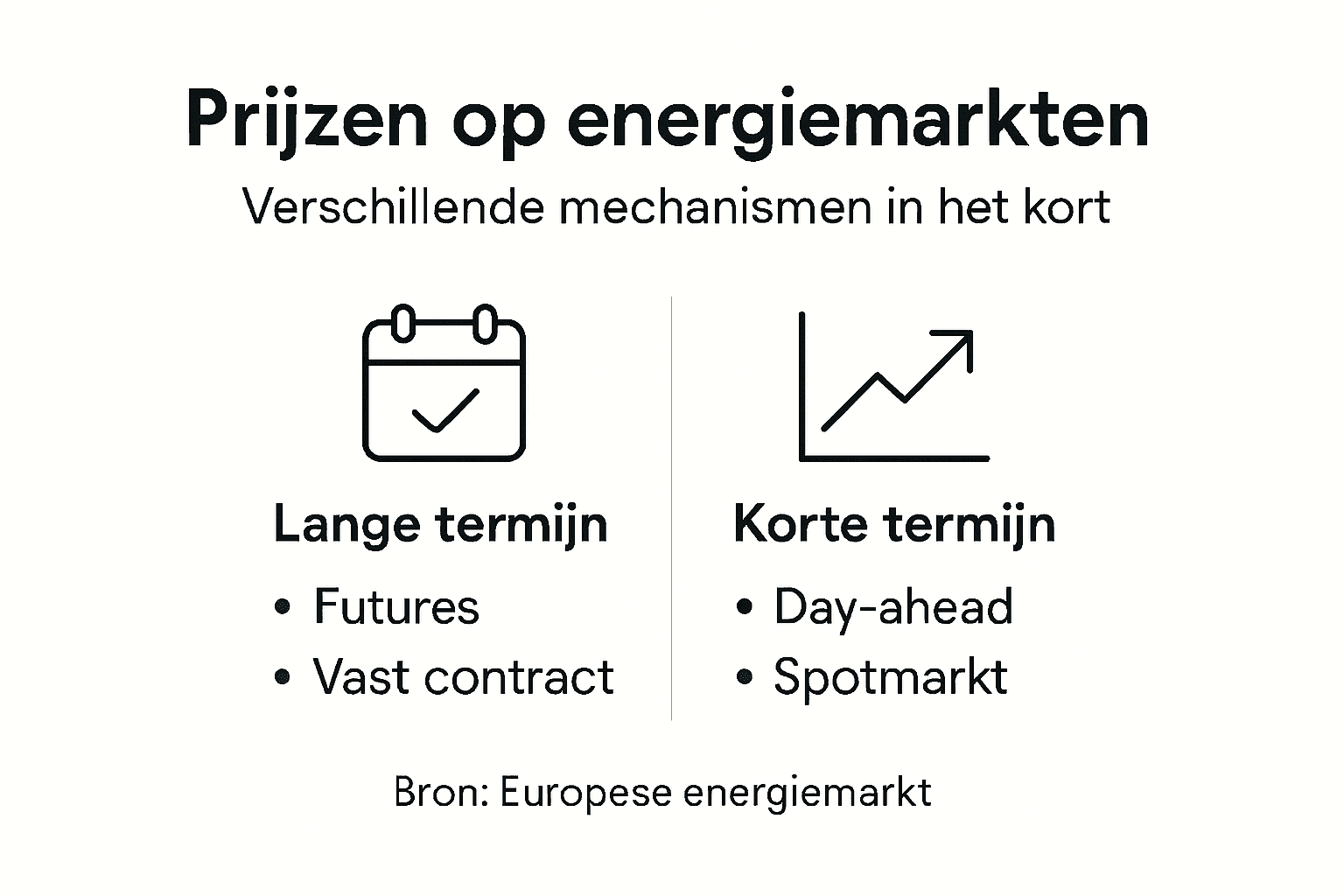 Prijzen op energiemarkten

Verschillende mechanismen in het kort

Lange termijn
• Futures
• Vast contract

Korte termijn
• Day-ahead
• Spotmarkt

Bron: Europese energiemarkt