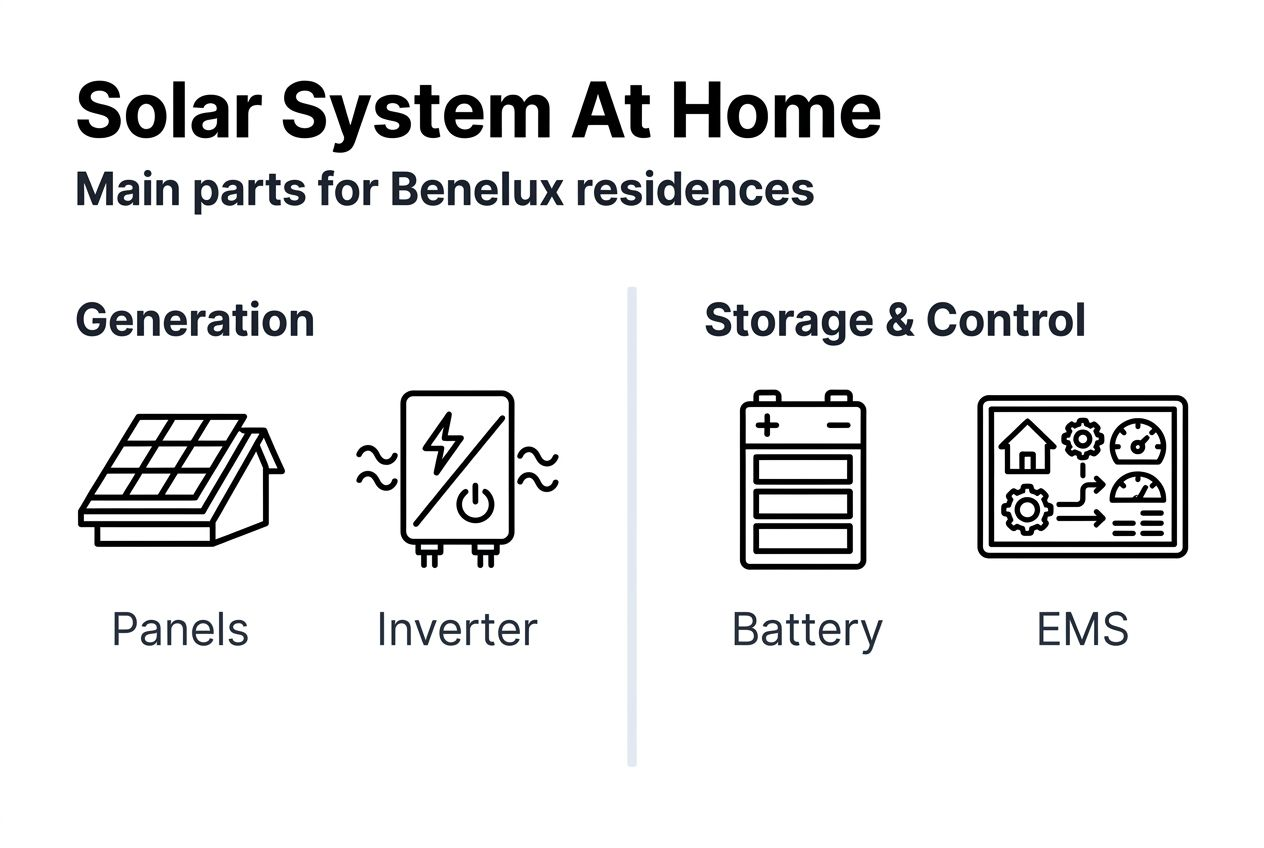 Solar System At Home

Main parts for Benelux residences

Generation

Panels

Inverter

Storage & Control

Battery

EMS