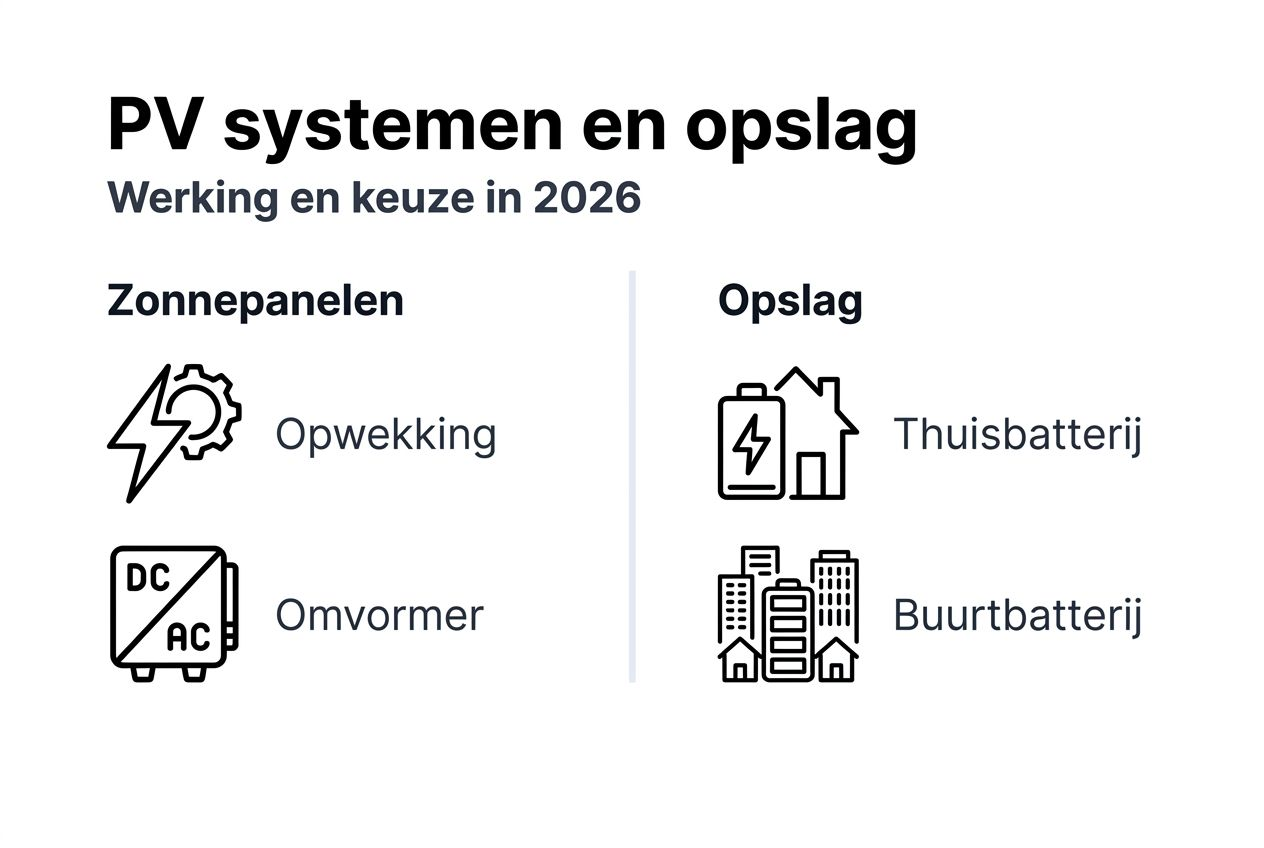 PV systemen en opslag
Werking en keuze in 2026

Zonnepanelen

Opwekking

DC
AC
Omvormer

Opslag

Thuisbatterij

Buurtbatterij