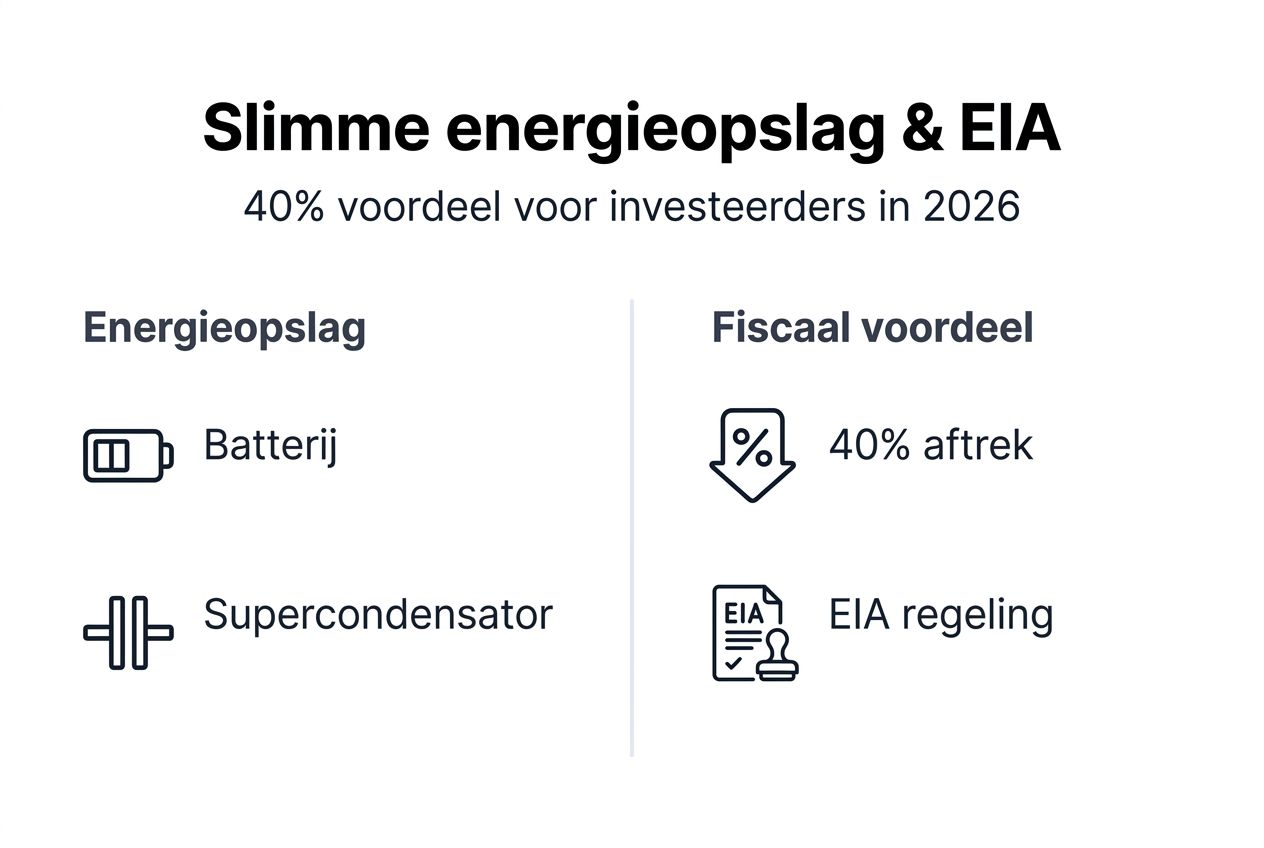 Slimme energieopslag & EIA

40% voordeel voor investeerders in 2026

Energieopslag

Batterij

Supercondensator

Fiscaal voordeel

%

40% aftrek

EIA

EIA regeling