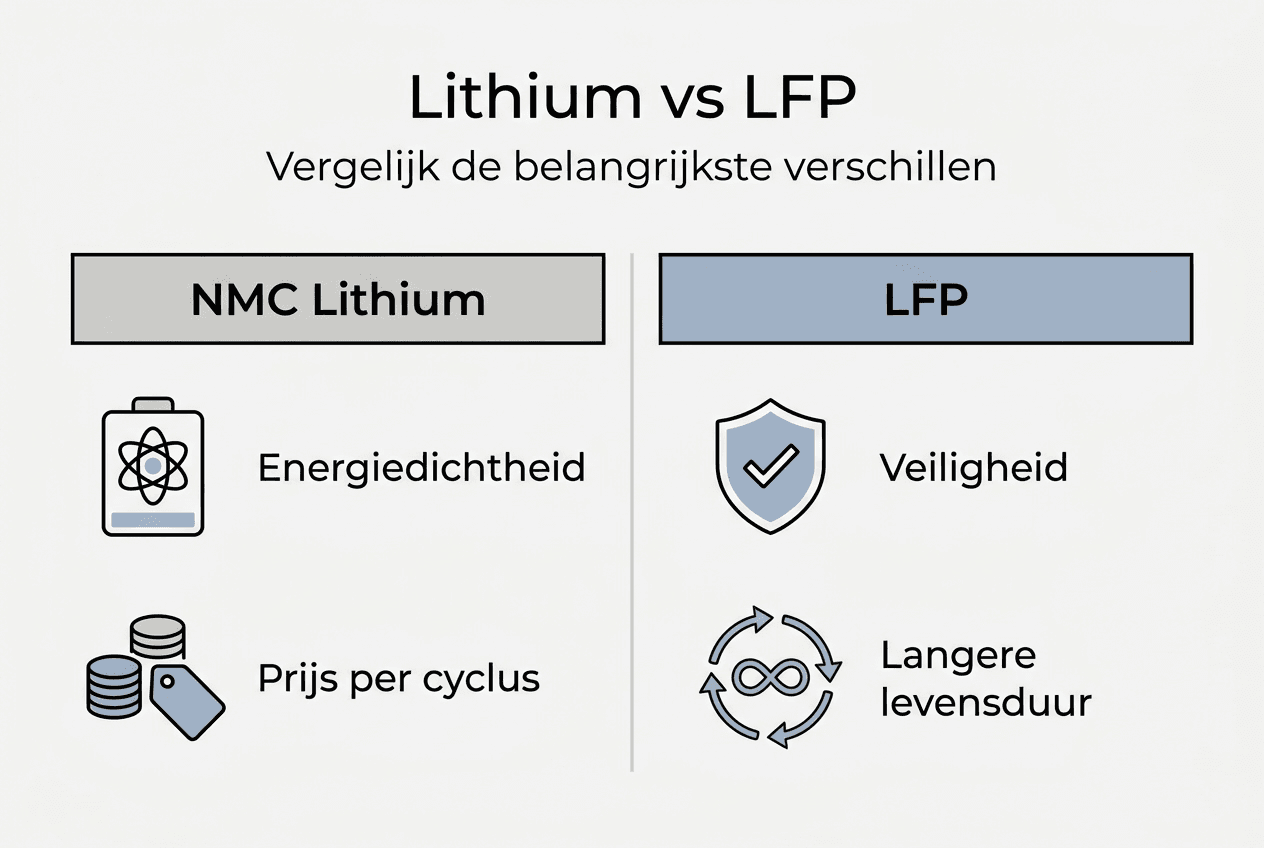 Lithium vs LFP

Vergelijk de belangrijkste verschillen

NMC Lithium

Energiedichtheid

Prijs per cyclus

LFP

Veiligheid

Langere levensduur