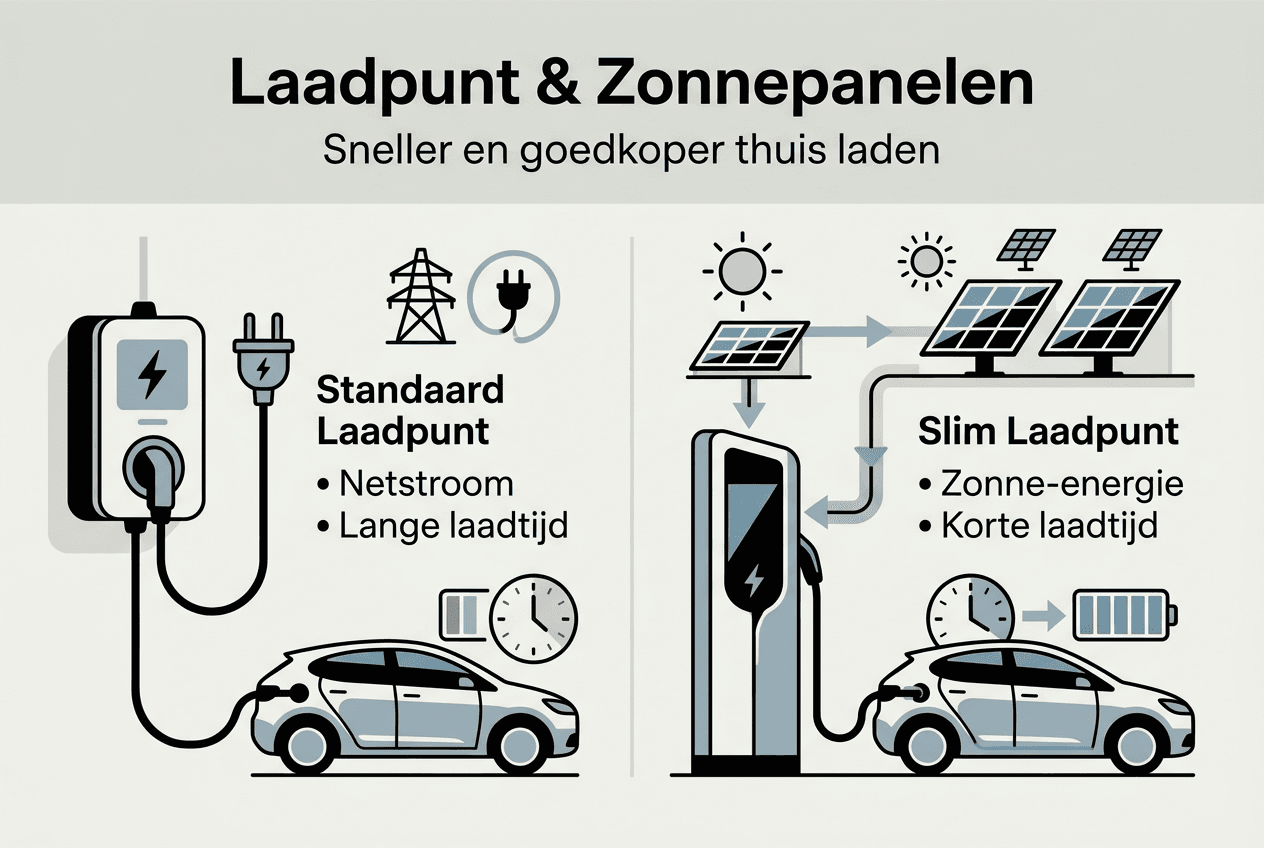 Laadpunt & Zonnepanelen

Sneller en goedkoper thuis laden

Standaard Laadpunt

• Netstroom
• Lange laadtijd

Slim Laadpunt

• Zonne-energie
• Korte laadtijd