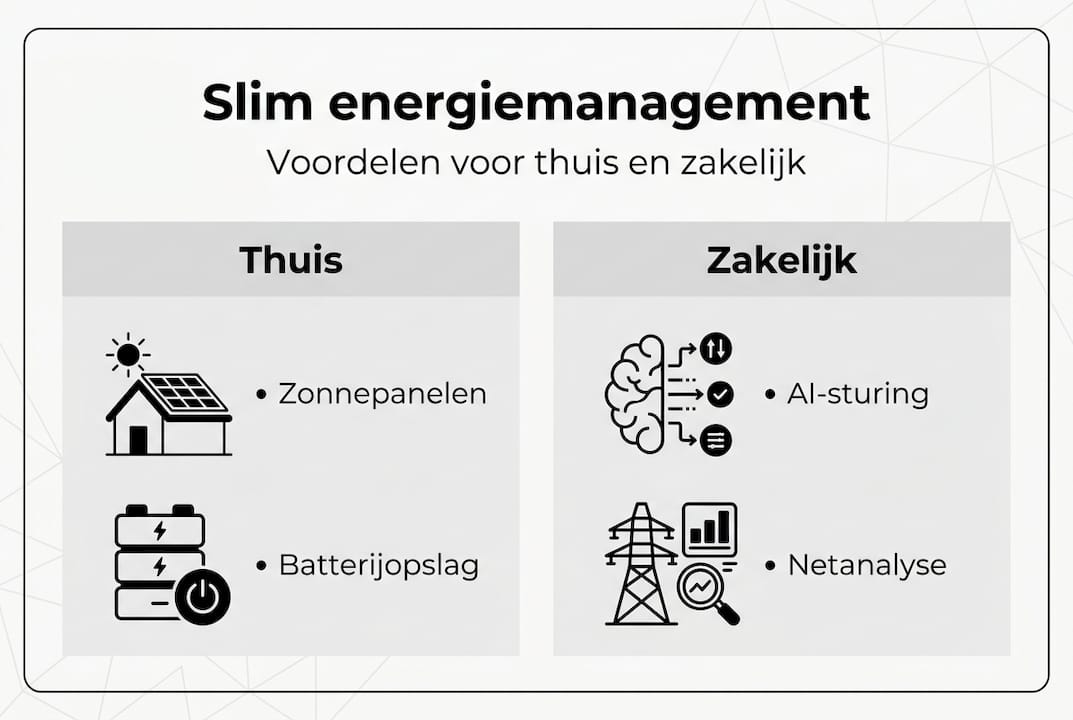 Slim energiemanagement

Voordelen voor thuis en zakelijk

Thuis

• Zonnepanelen

• Batterijopslag

Zakelijk

• AI-sturing

• Netanalyse