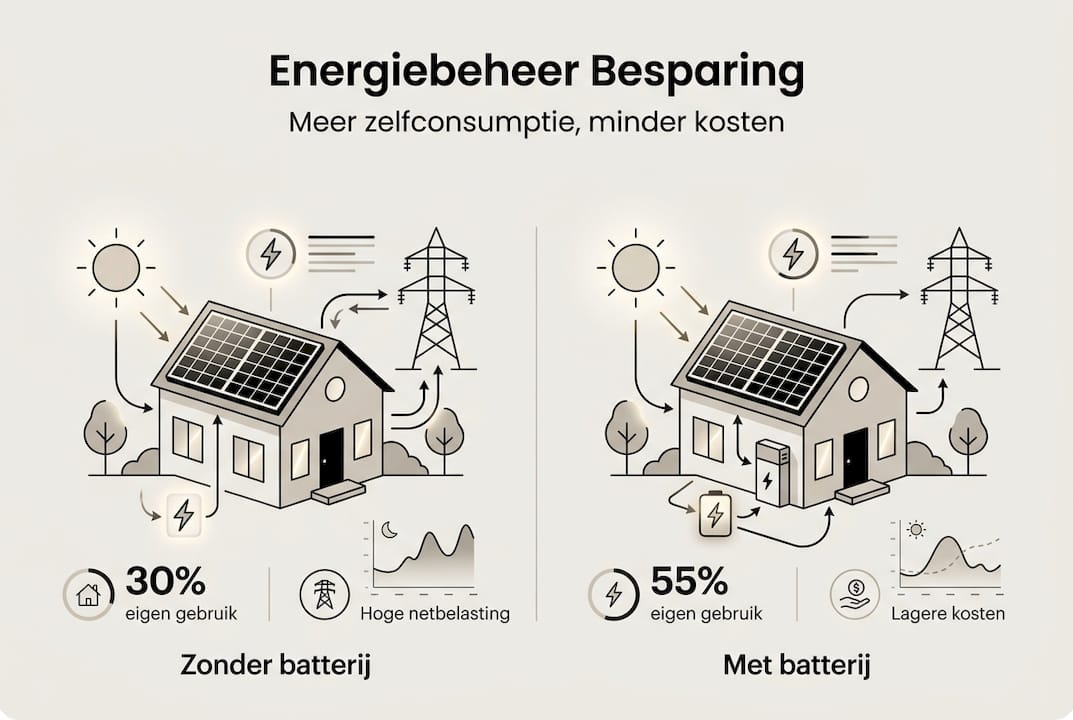 Energiebeheer Besparing

Meer zelfconsumptie, minder kosten

30%
eigen gebruik

Hoge netbelasting

Zonder batterij

55%
eigen gebruik

Lagere kosten

Met batterij