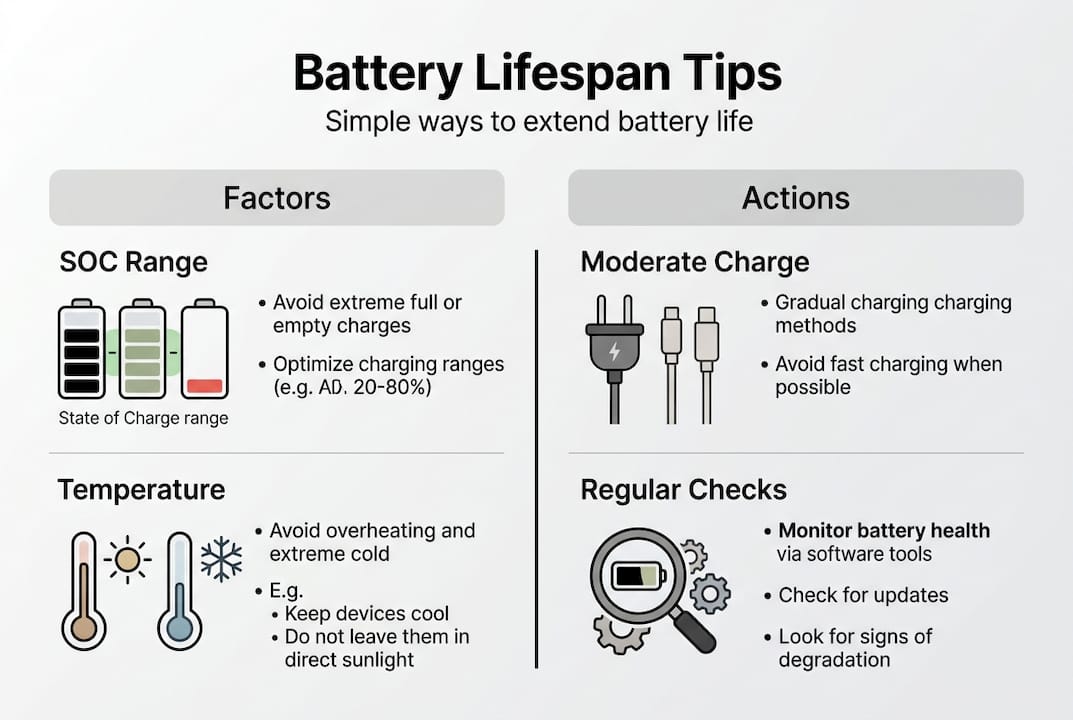 Battery Lifespan Tips

Simple ways to extend battery life

Factors

SOC Range

State of Charge range

• Avoid extreme full or empty charges

• Optimize charging ranges (e.g. AD. 20-80%)

Temperature

• Avoid overheating and extreme cold

• E.g.
• Keep devices cool
• Do not leave them in direct sunlight

Actions

Moderate Charge

• Gradual charging charging methods

• Avoid fast charging when possible

Regular Checks

• Monitor battery health via software tools

• Check for updates

• Look for signs of degradation