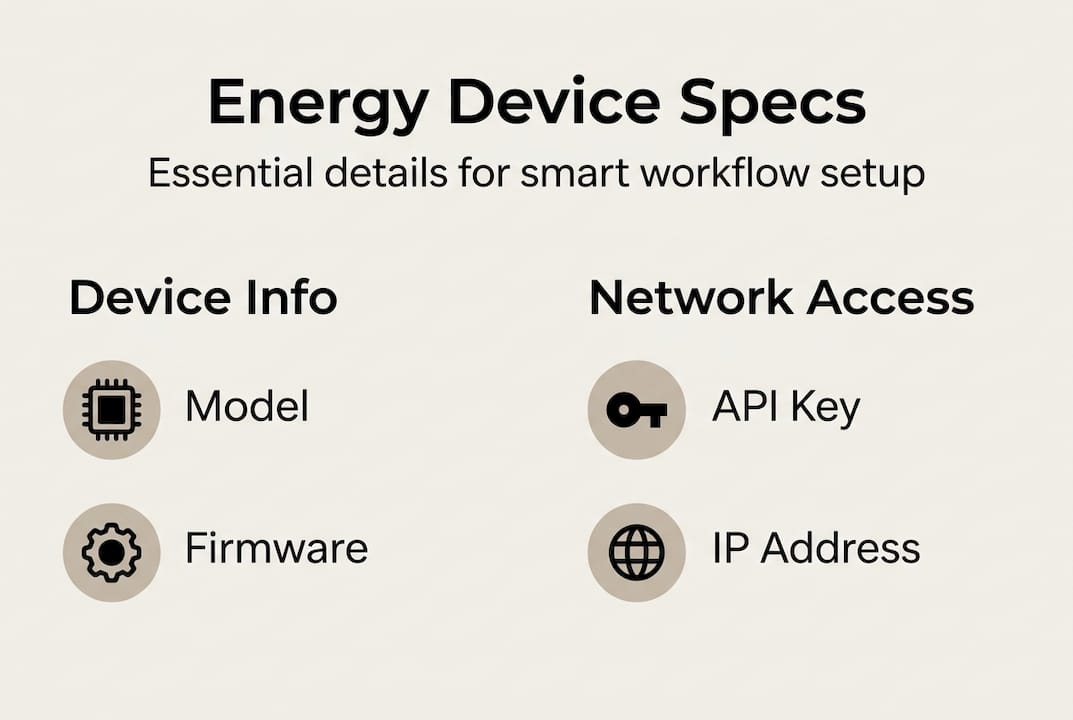 Energy Device Specs

Essential details for smart workflow setup

Device Info

Model

Firmware

Network Access

API Key

IP Address