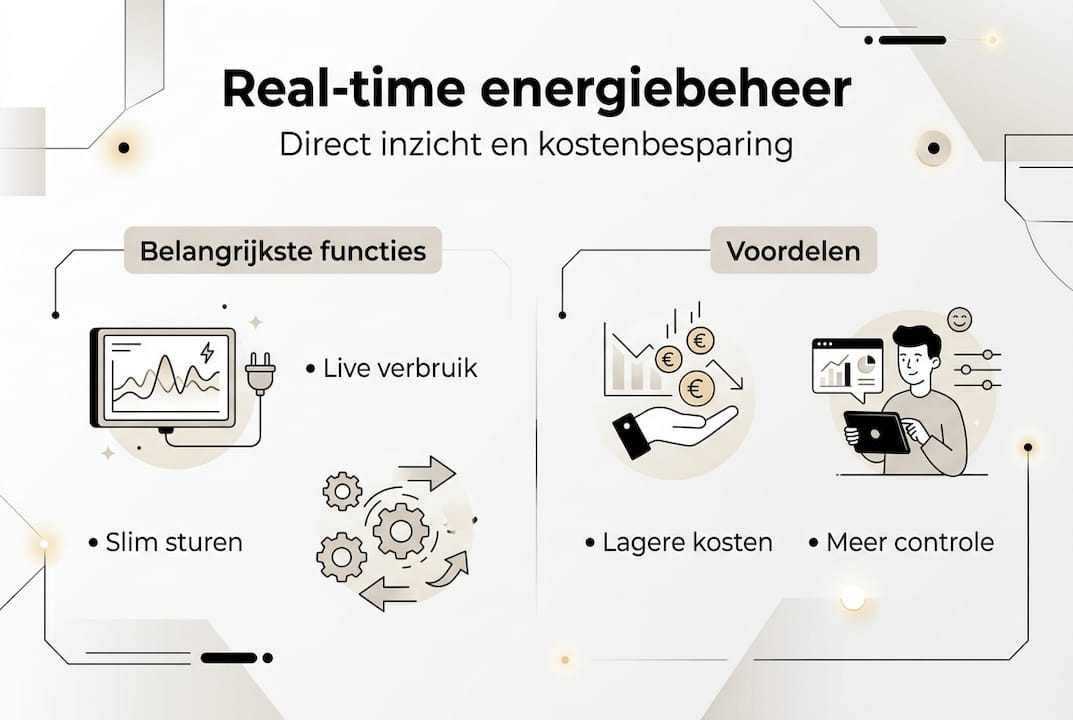 Real-time energiebeheer
Direct inzicht en kostenbesparing

Belangrijkste functies

• Live verbruik

• Slim sturen

Voordelen

€ € €

• Lagere kosten

• Meer controle