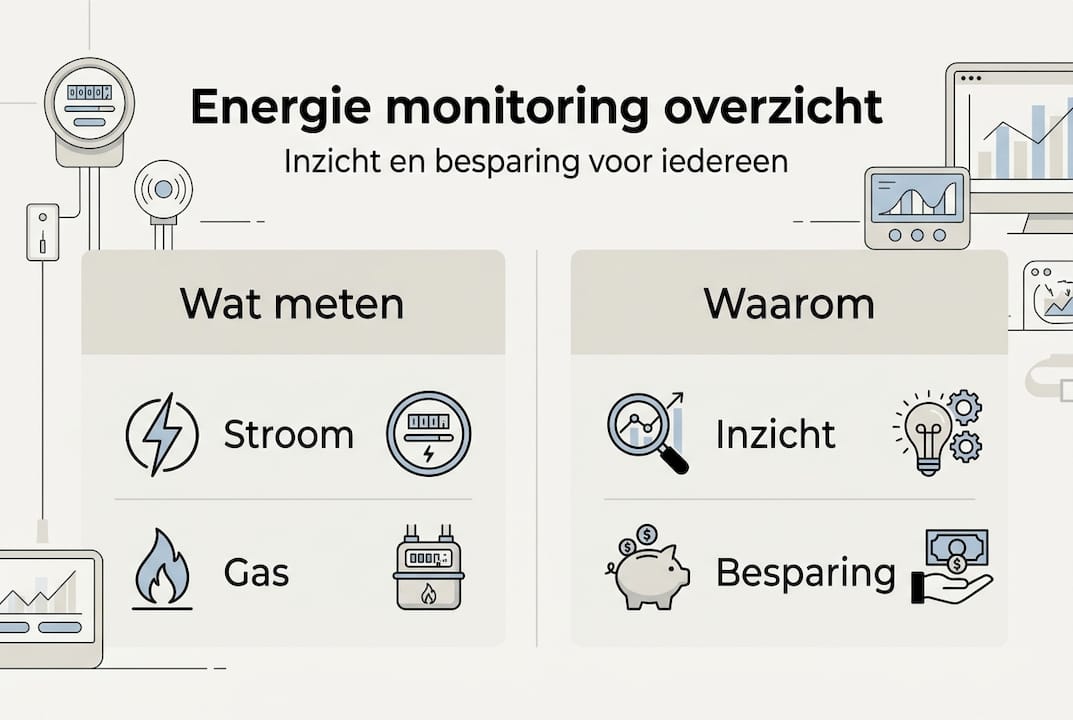 Energie monitoring overzicht

Inzicht en besparing voor iedereen

Wat meten

Stroom

Gas

Waarom

Inzicht

Besparing