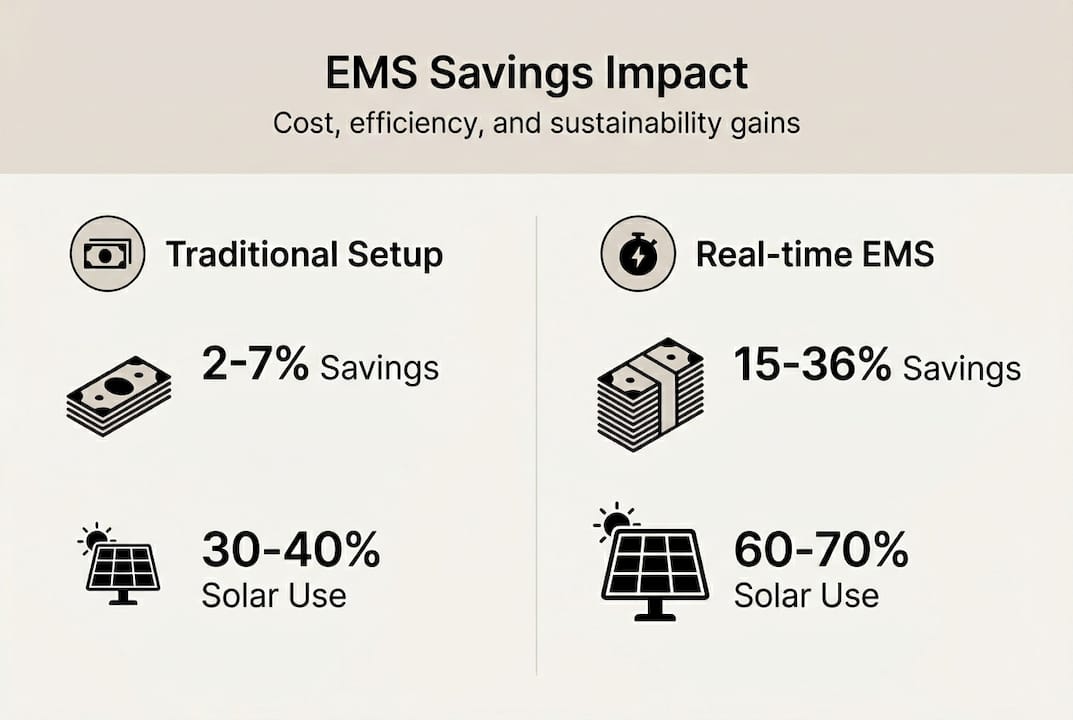 EMS Savings Impact
Cost, efficiency, and sustainability gains

Traditional Setup

2-7% Savings

30-40%
Solar Use

Real-time EMS

15-36% Savings

60-70%
Solar Use