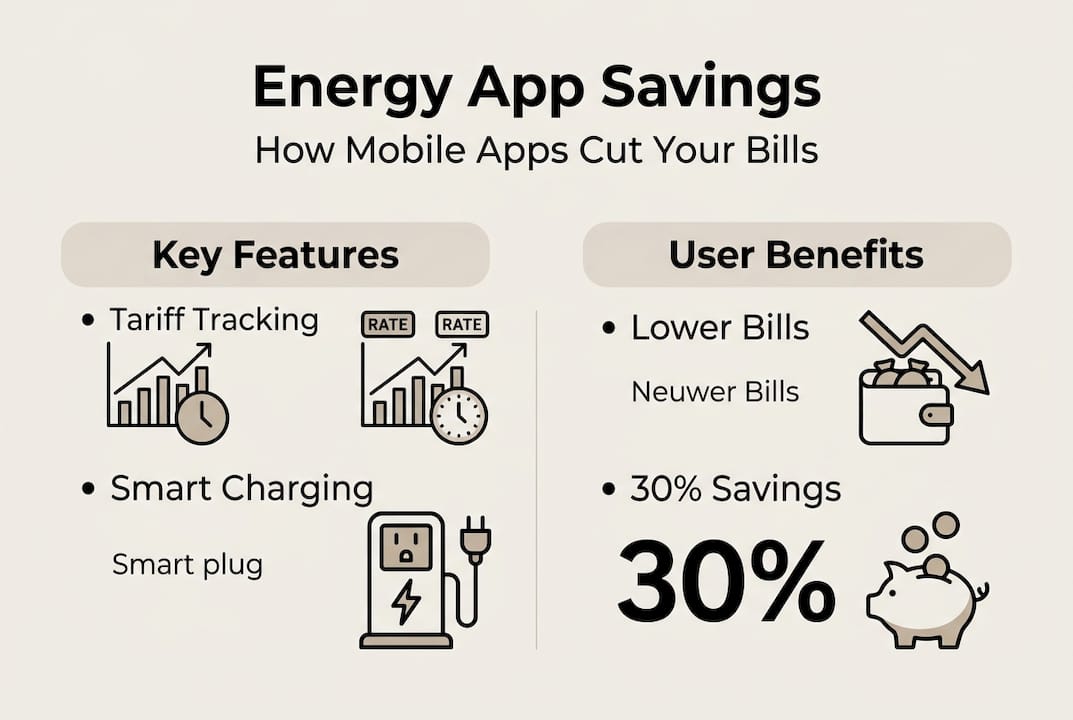 Energy App Savings
How Mobile Apps Cut Your Bills

Key Features

• Tariff Tracking

RATE RATE

• Smart Charging

Smart plug

User Benefits

• Lower Bills

Neuwer Bills

• 30% Savings

30%