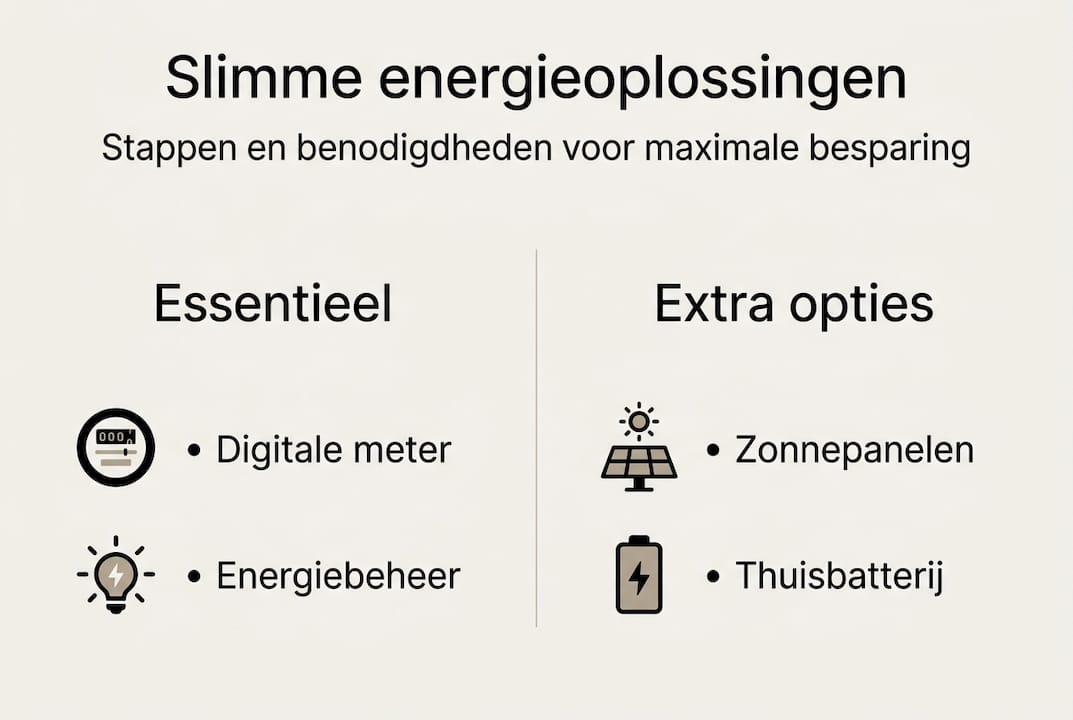 Slimme energieoplossingen

Stappen en benodigdheden voor maximale besparing

Essentieel

• Digitale meter

• Energiebeheer

Extra opties

• Zonnepanelen

• Thuisbatterij