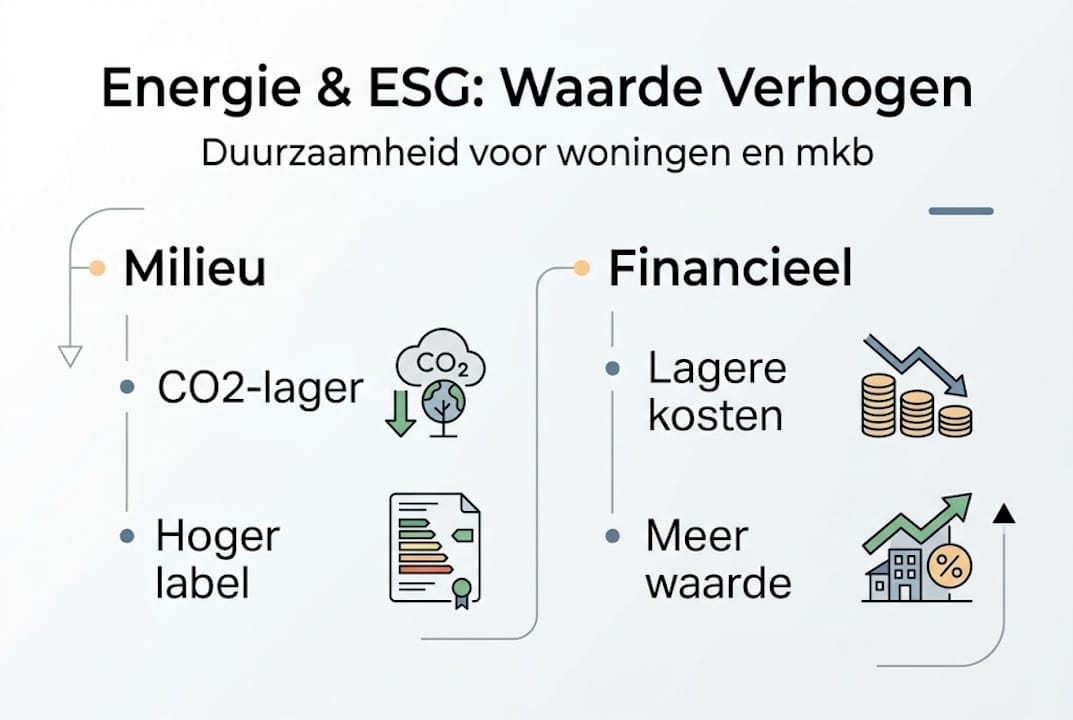 Energie & ESG: Waarde Verhogen

Duurzaamheid voor woningen en mkb

Milieu

CO2-lager

$CO_2$

Hoger label

Financieel

Lagere kosten

Meer waarde

%