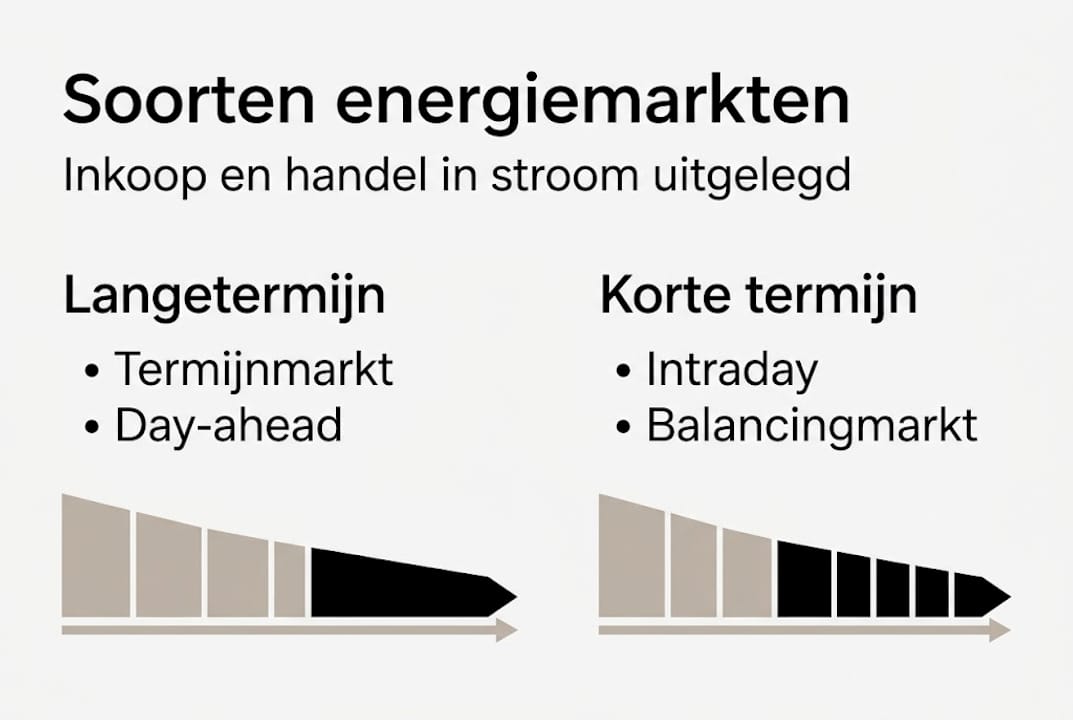 Soorten energiemarkten

Inkoop en handel in stroom uitgelegd

Langetermijn

• Termijnmarkt
• Day-ahead

Korte termijn

• Intraday
• Balancingmarkt