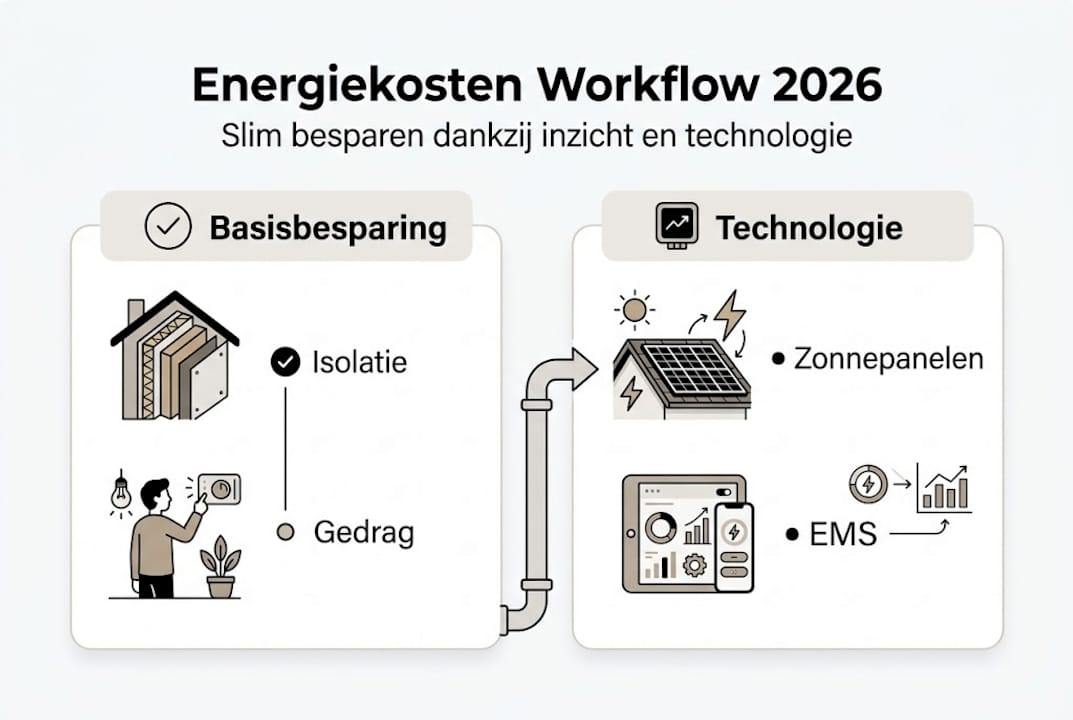 Energiekosten Workflow 2026
Slim besparen dankzij inzicht en technologie

Basisbesparing

Isolatie

Gedrag

Technologie

Zonnepanelen

EMS