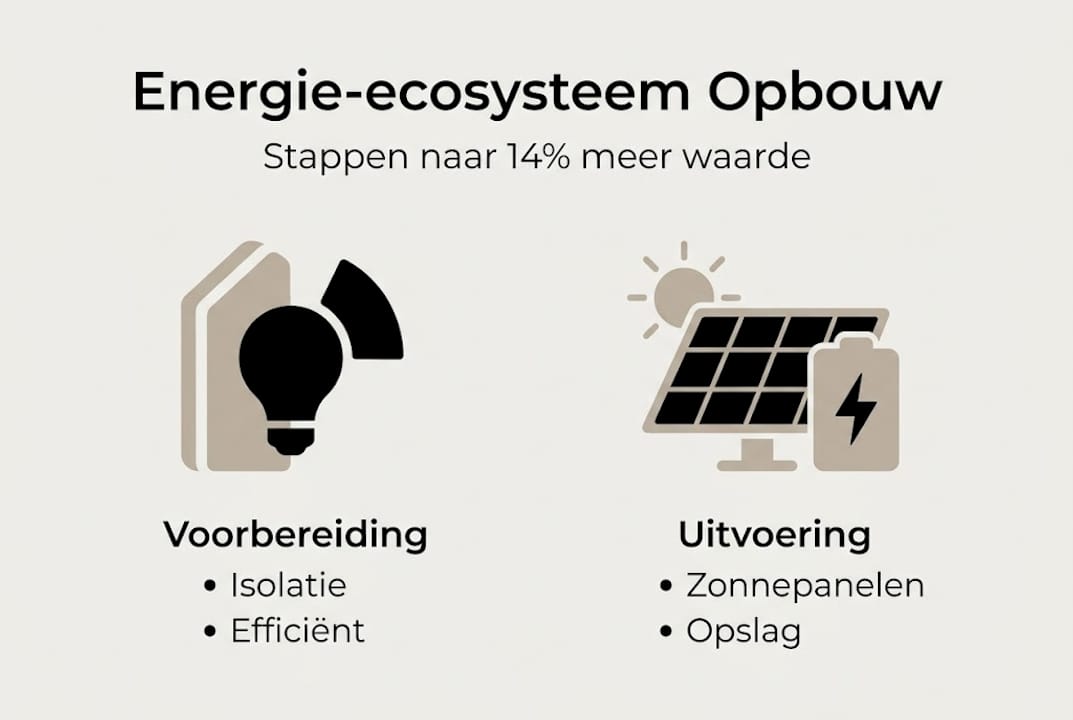 Energie-ecosysteem Opbouw

Stappen naar 14% meer waarde

Voorbereiding
• Isolatie
• Efficiënt

Uitvoering
• Zonnepanelen
• Opslag