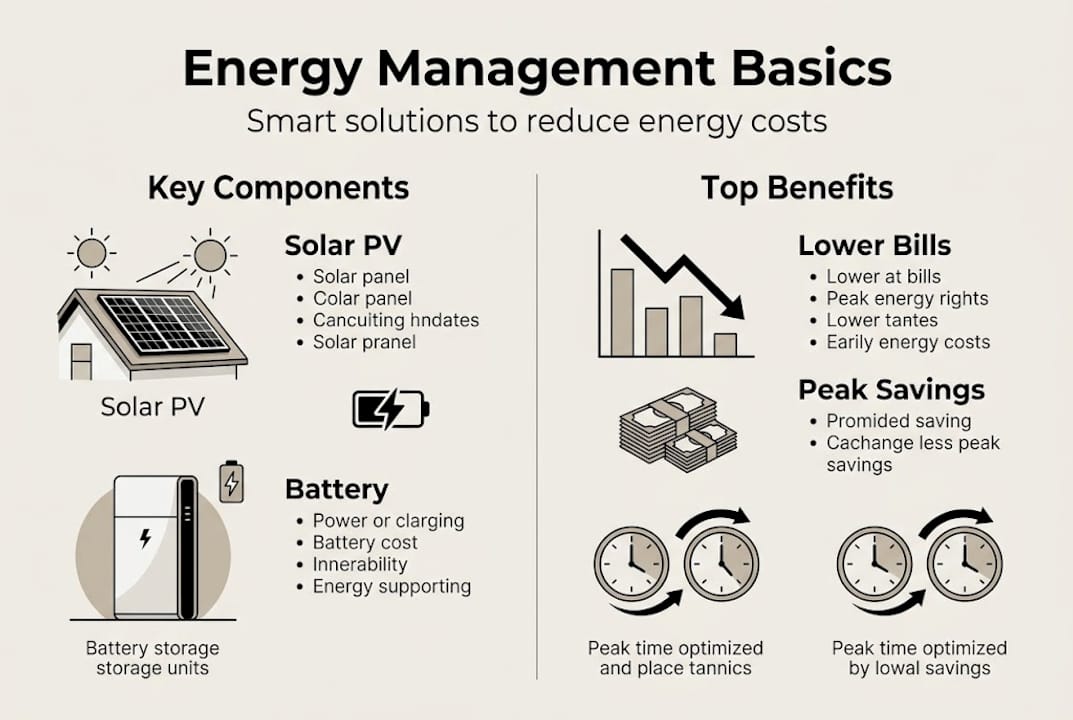 Energy Management Basics

Smart solutions to reduce energy costs

Key Components

Solar PV
- Solar panel
- Colar panel
- Canculting hndates
- Solar pranel

Solar PV

Battery
- Power or clarging
- Battery cost
- Innerability
- Energy supporting

Battery storage storage units

Top Benefits

Lower Bills
- Lower at bills
- Peak energy rights
- Lower tantes
- Earily energy costs

Peak Savings
- Promided saving
- Cachange less peak savings

Peak time optimized and place tannics

Peak time optimized by lowal savings