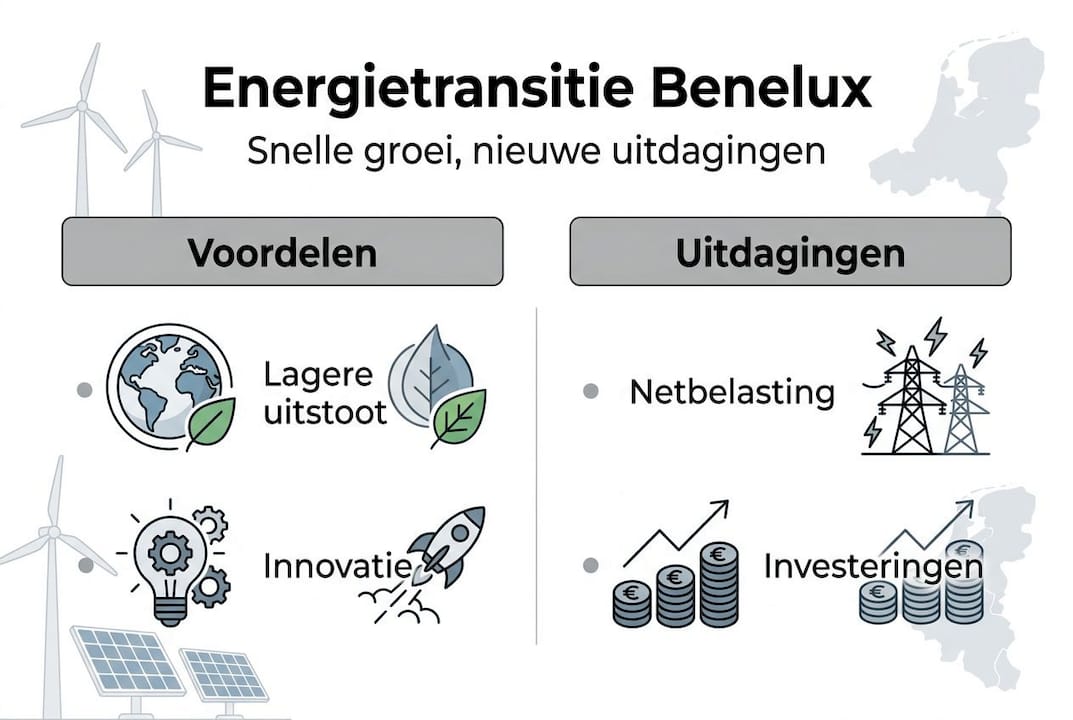 Energietransitie Benelux

Snelle groei, nieuwe uitdagingen

Voordelen

Lagere uitstoot

Innovatie

Uitdagingen

Netbelasting

Investeringen