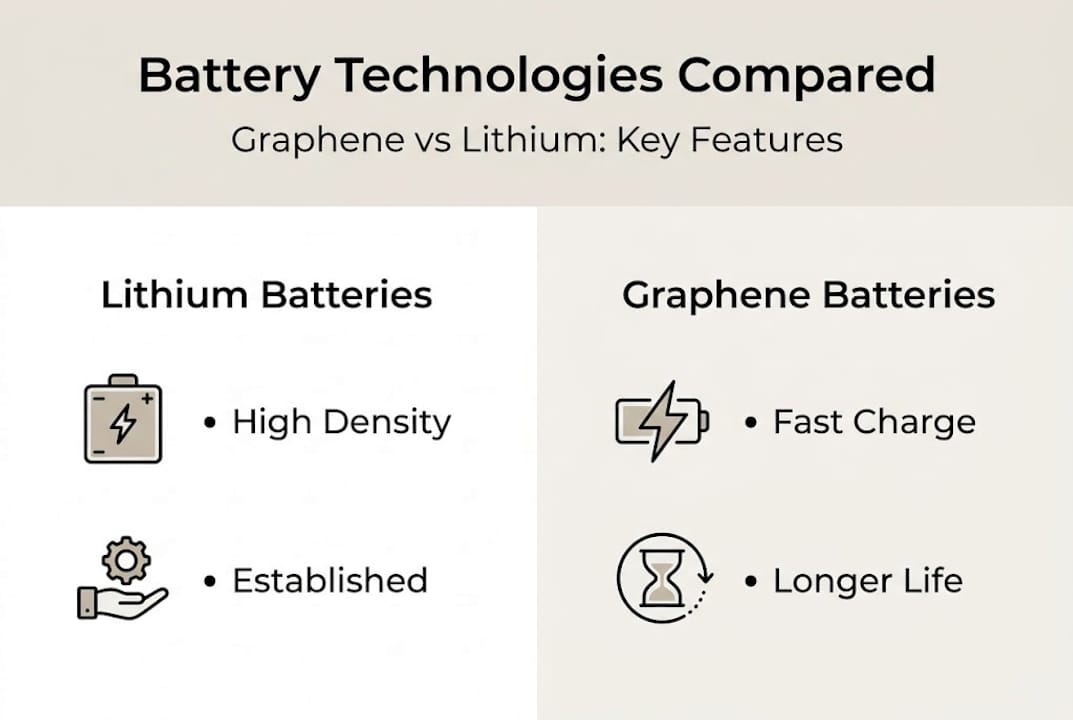 Battery Technologies Compared

Graphene vs Lithium: Key Features

Lithium Batteries

• High Density

• Established

Graphene Batteries

• Fast Charge

• Longer Life