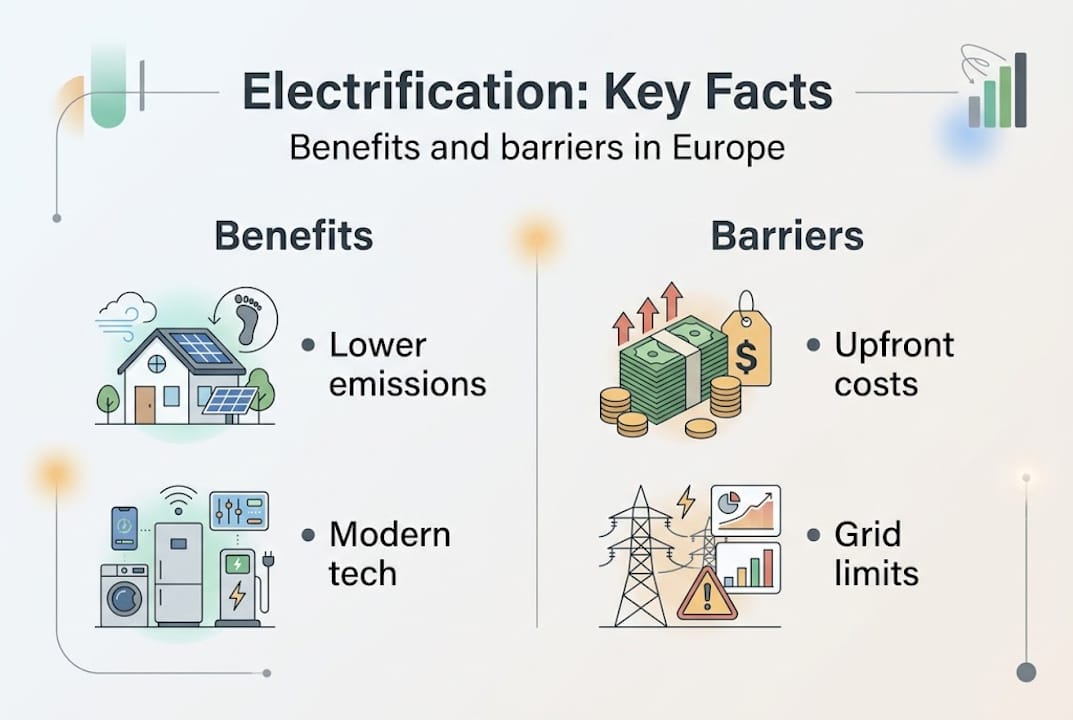 Electrification: Key Facts

Benefits and barriers in Europe

Benefits

• Lower emissions

• Modern tech

Barriers

$

• Upfront costs

• Grid limits