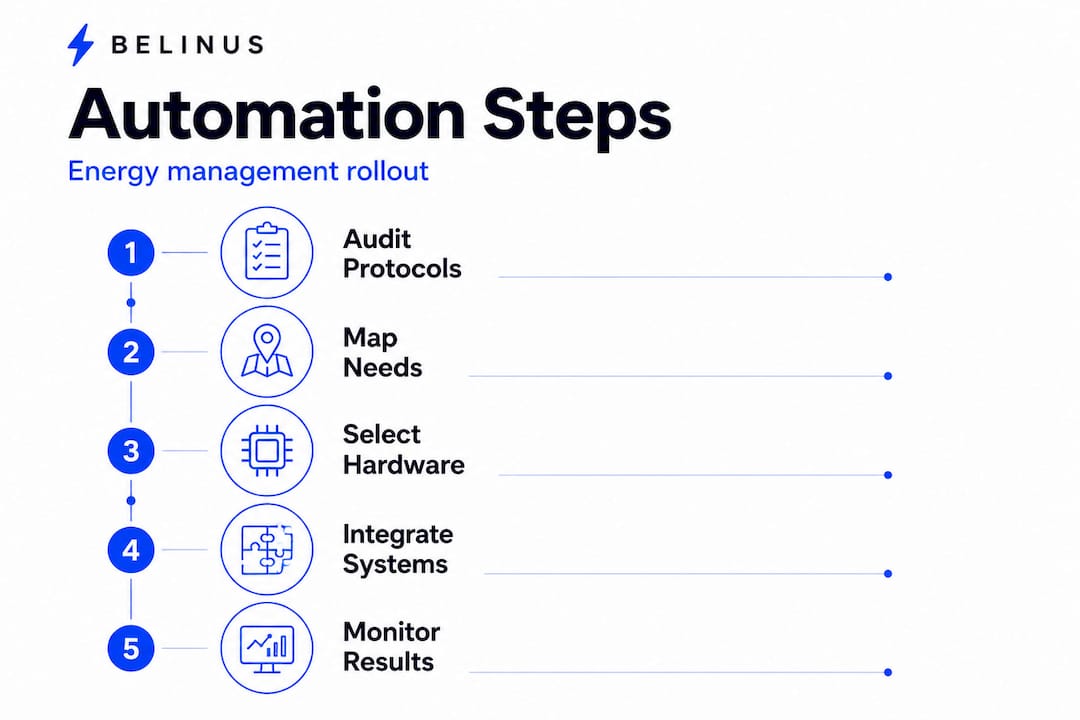 BELINUS

Automation Steps

Energy management rollout

1 Audit Protocols

2 Map Needs

3 Select Hardware

4 Integrate Systems

5 Monitor Results