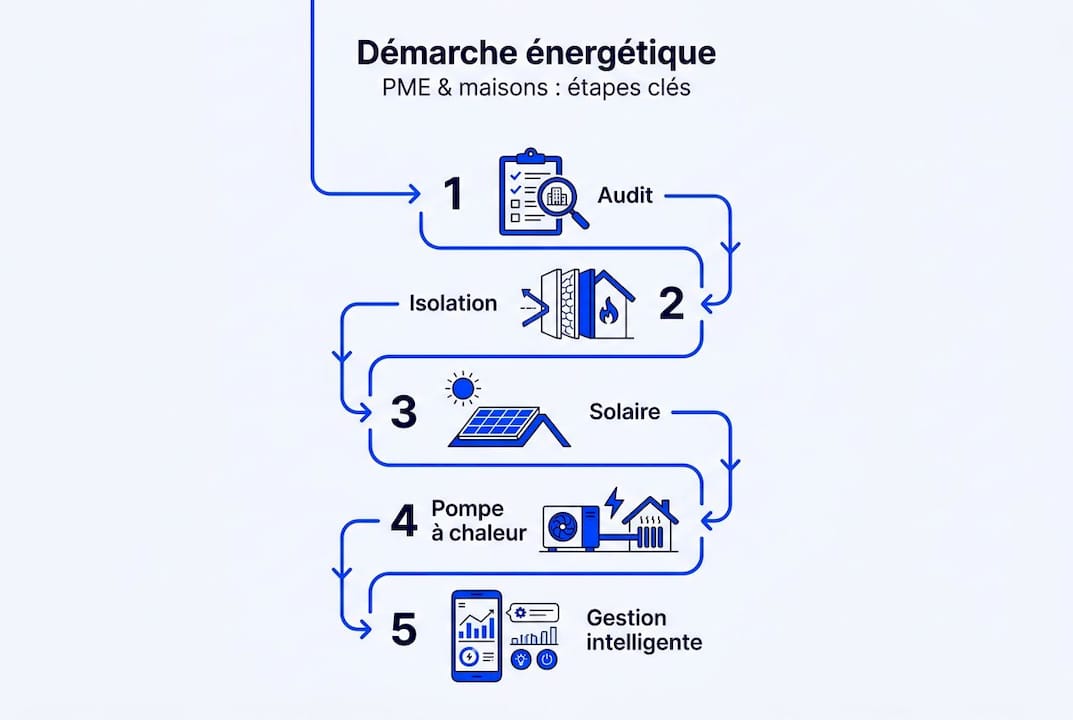 Démarche énergétique
PME & maisons : étapes clés

1 Audit

Isolation 2

3 Solaire

4 Pompe à chaleur

5 Gestion intelligente