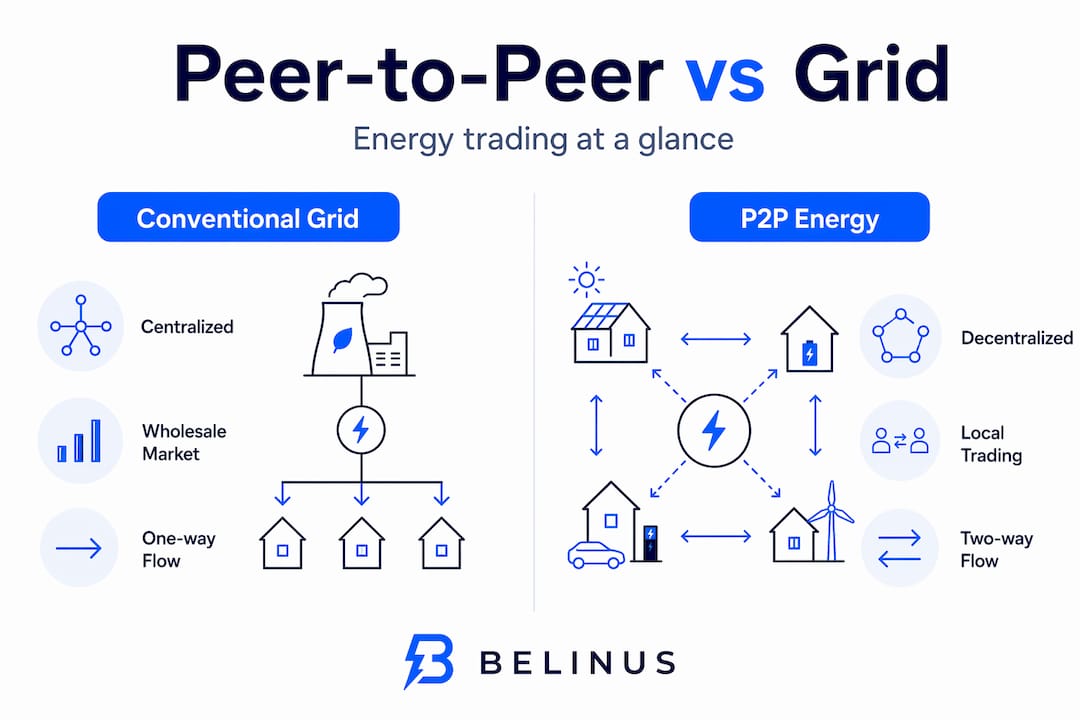 Peer-to-Peer vs Grid

Energy trading at a glance

Conventional Grid

Centralized

Wholesale Market

One-way Flow

P2P Energy

Decentralized

Local Trading

Two-way Flow

BELINUS