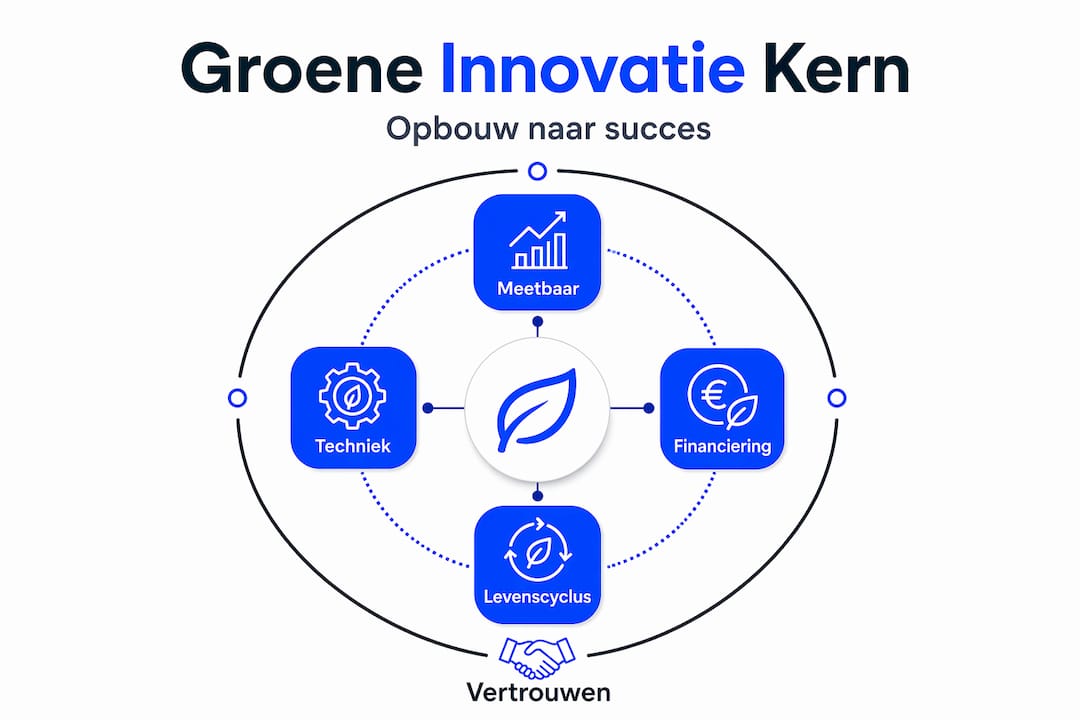 Groene Innovatie Kern

Opbouw naar succes

Meetbaar

Techniek

Financiering

Levenscyclus

Vertrouwen